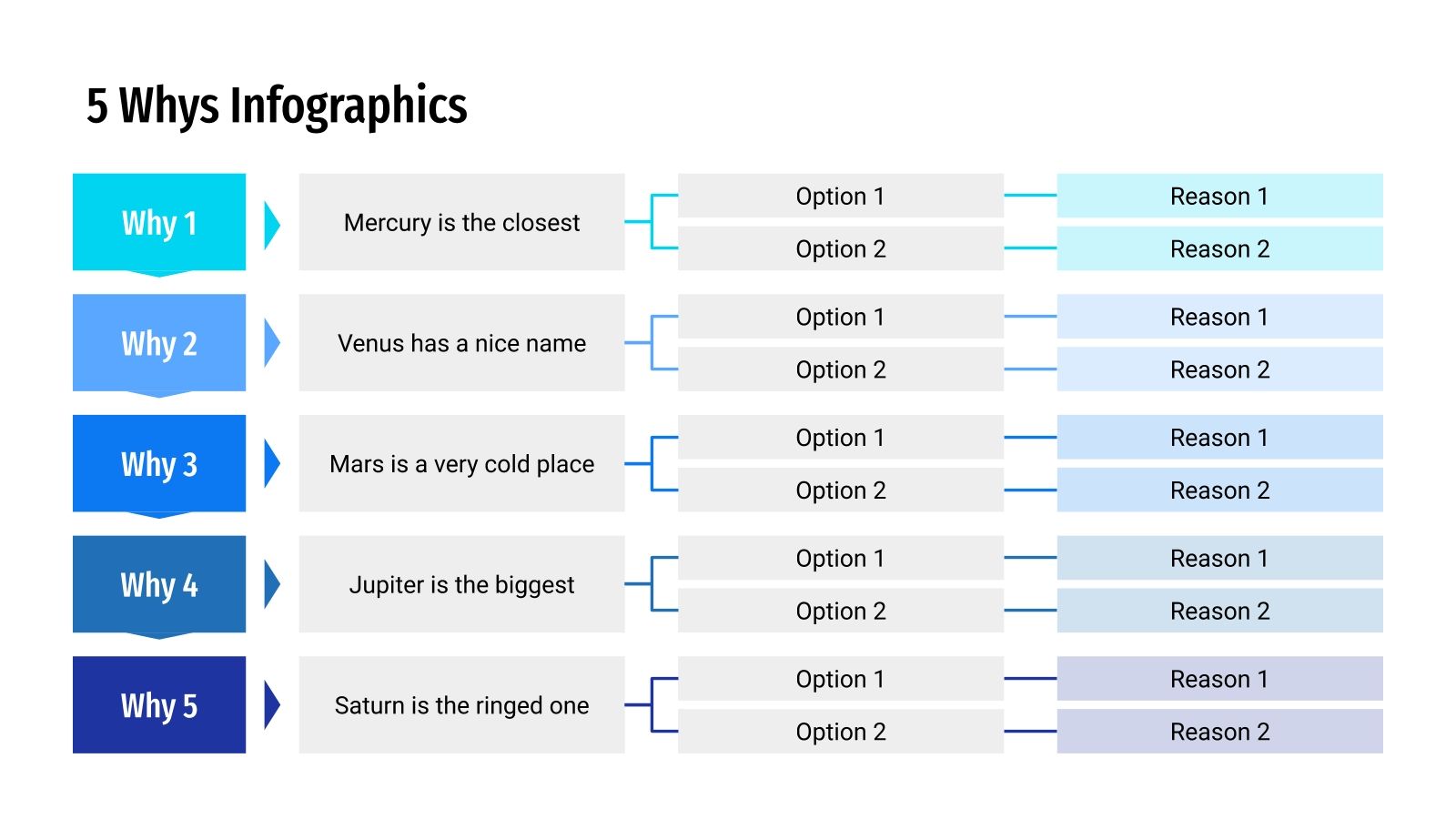 5 Whys Infographics

Why 1
Mercury is the closest
Option 1
Reason 1
Option 2
Reason 2

Why 2
Venus has a nice name
Option 1
Reason 1
Option 2
Reason 2

Why 3
Mars is a very cold place
Option 1
Reason 1
Option 2
Reason 2

Why 4
Jupiter is the biggest
Option 1
Reason 1
Option 2
Reason 2

Why 5
Saturn is the ringed one
Option 1
Reason 1
Option 2
Reason 2