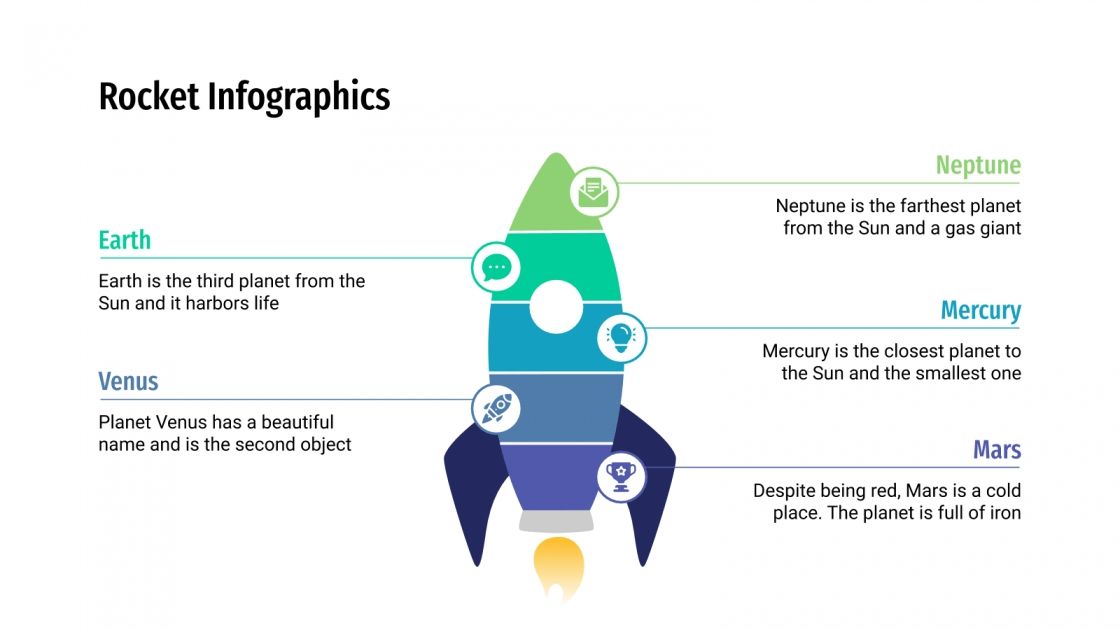 Rocket Infographics

Earth

Earth is the third planet from the Sun and it harbors life

Venus

Planet Venus has a beautiful name and is the second object

Neptune

Neptune is the farthest planet from the Sun and a gas giant

Mercury

Mercury is the closest planet to the Sun and the smallest one

Mars

Despite being red, Mars is a cold place. The planet is full of iron