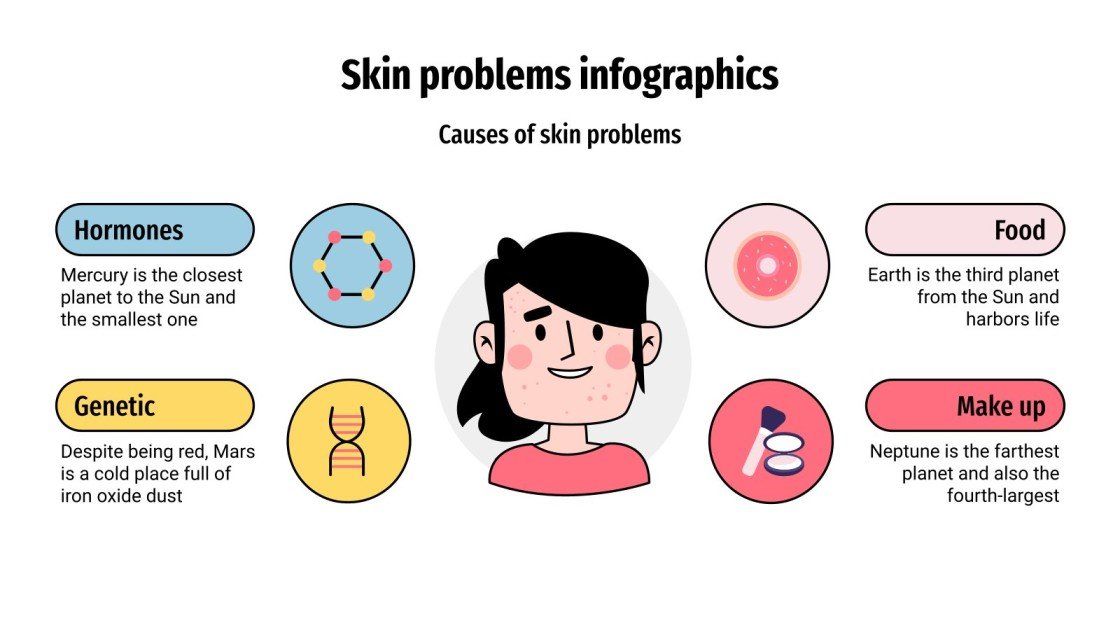 Skin problems infographics

Causes of skin problems

Hormones

Mercury is the closest planet to the Sun and the smallest one

Genetic

Despite being red, Mars is a cold place full of iron oxide dust

Food

Earth is the third planet from the Sun and harbors life

Make up

Neptune is the farthest planet and also the fourth-largest