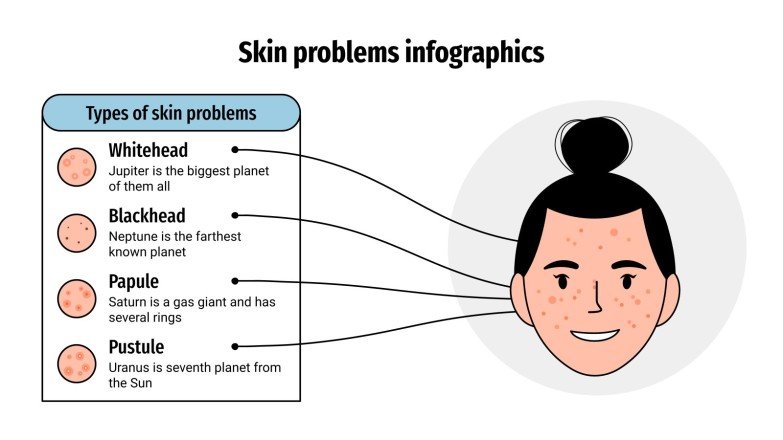 Skin problems infographics

Types of skin problems

Whitehead
Jupiter is the biggest planet of them all

Blackhead
Neptune is the farthest known planet

Papule
Saturn is a gas giant and has several rings

Pustule
Uranus is seventh planet from the Sun