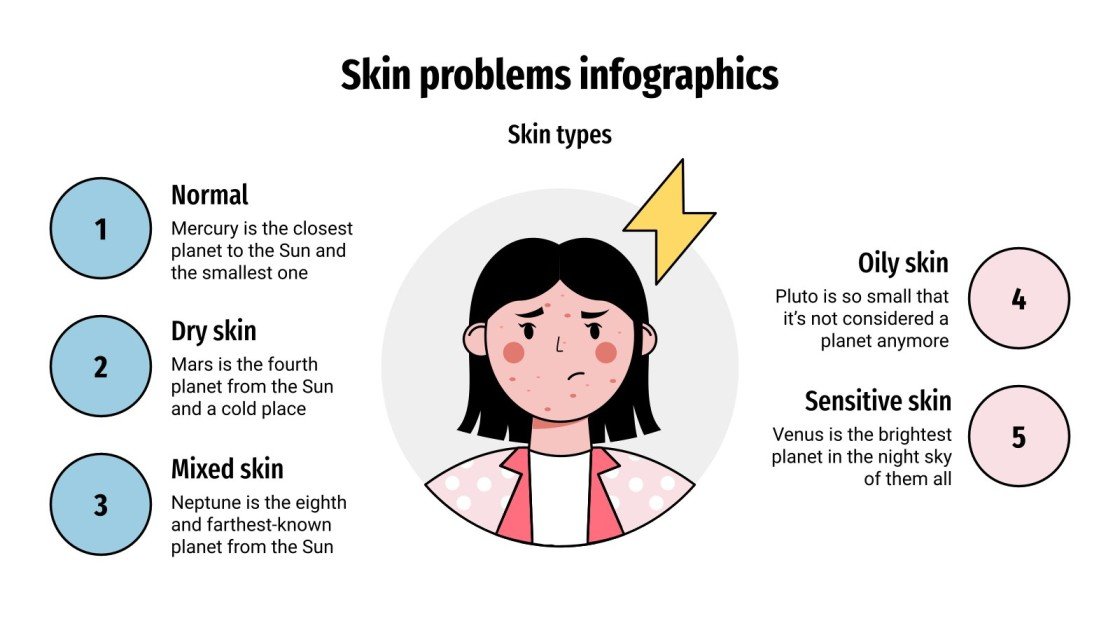 Skin problems infographics

Skin types

1

Normal

Mercury is the closest planet to the Sun and the smallest one

2

Dry skin

Mars is the fourth planet from the Sun and a cold place

3

Mixed skin

Neptune is the eighth and farthest-known planet from the Sun

Oily skin

Pluto is so small that it's not considered a planet anymore

4

Sensitive skin

Venus is the brightest planet in the night sky of them all

5