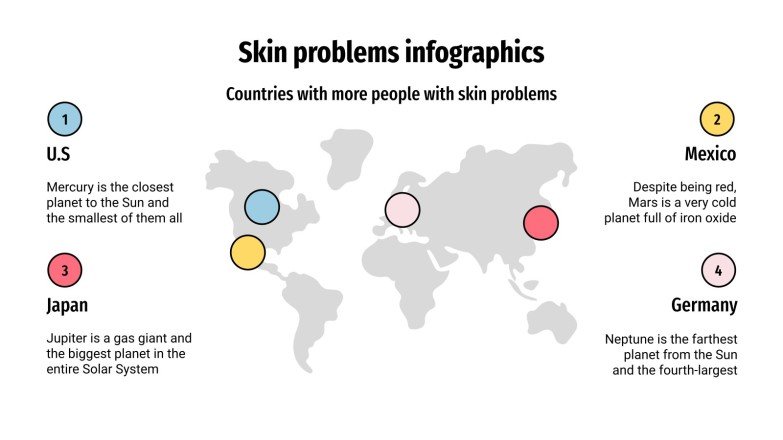 Skin problems infographics

Countries with more people with skin problems

1

U.S

Mercury is the closest planet to the Sun and the smallest of them all

3

Japan

Jupiter is a gas giant and the biggest planet in the entire Solar System

2

Mexico

Despite being red, Mars is a very cold planet full of iron oxide

4

Germany

Neptune is the farthest planet from the Sun and the fourth-largest