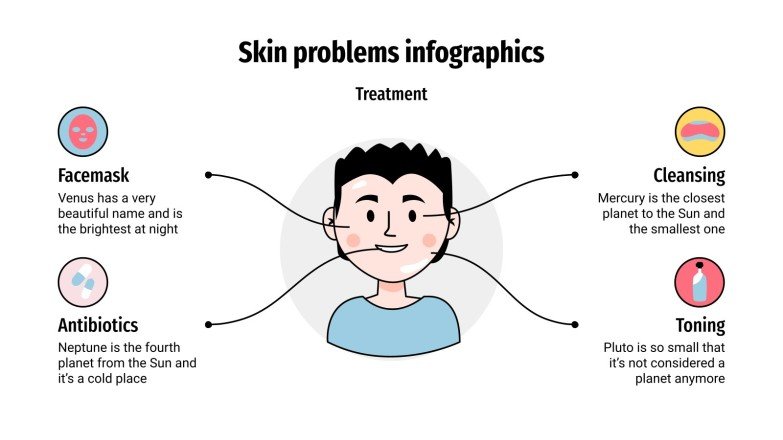 Skin problems infographics

Treatment

Facemask
Venus has a very beautiful name and is the brightest at night

Antibiotics
Neptune is the fourth planet from the Sun and it's a cold place

Cleansing
Mercury is the closest planet to the Sun and the smallest one

Toning
Pluto is so small that it's not considered a planet anymore