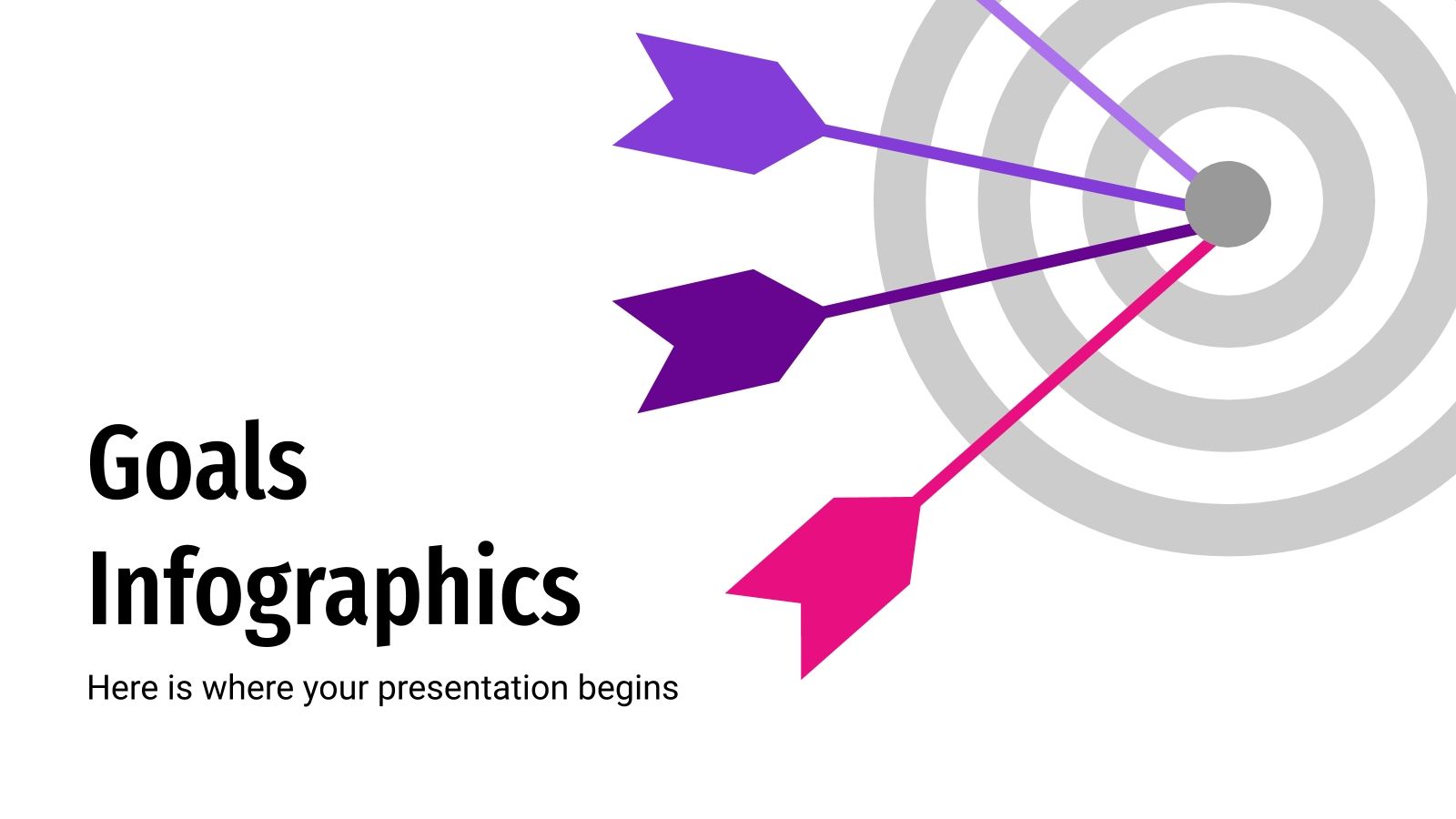 Goals Infographics

Here is where your presentation begins