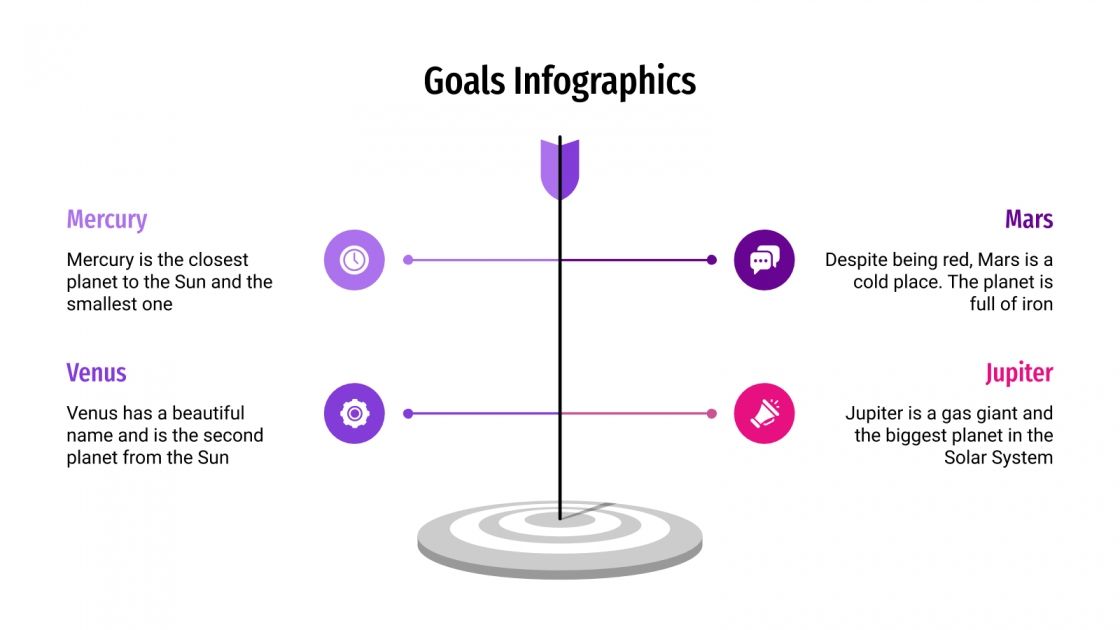 Goals Infographics

Mercury

Mercury is the closest planet to the Sun and the smallest one

Venus

Venus has a beautiful name and is the second planet from the Sun

Mars

Despite being red, Mars is a cold place. The planet is full of iron

Jupiter

Jupiter is a gas giant and the biggest planet in the Solar System