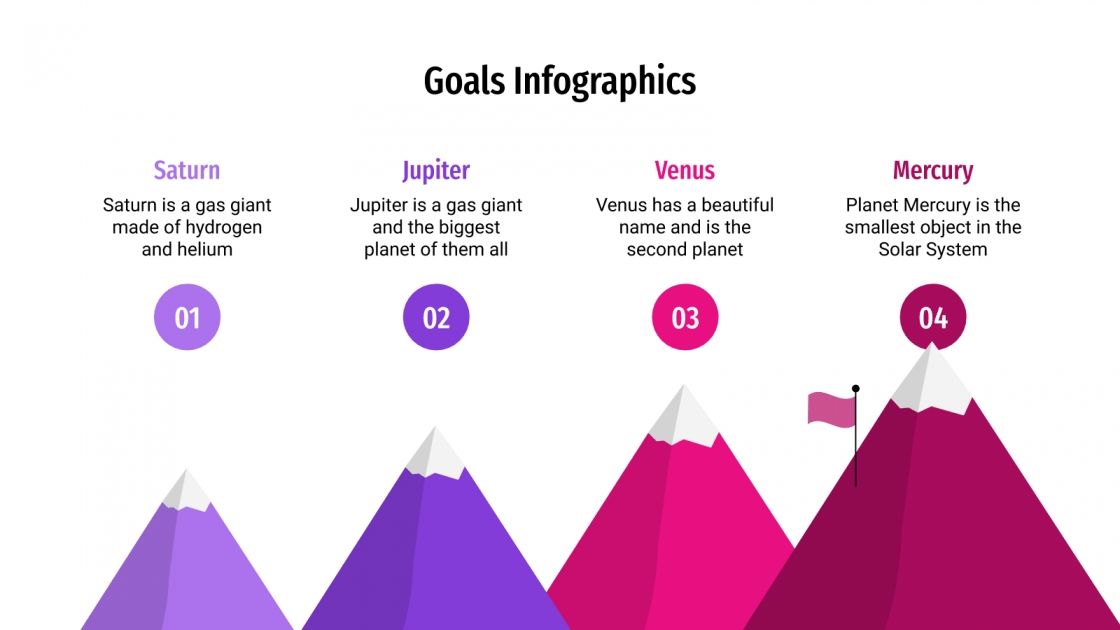 Goals Infographics

Saturn
Saturn is a gas giant made of hydrogen and helium
01

Jupiter
Jupiter is a gas giant and the biggest planet of them all
02

Venus
Venus has a beautiful name and is the second planet
03

Mercury
Planet Mercury is the smallest object in the Solar System
04