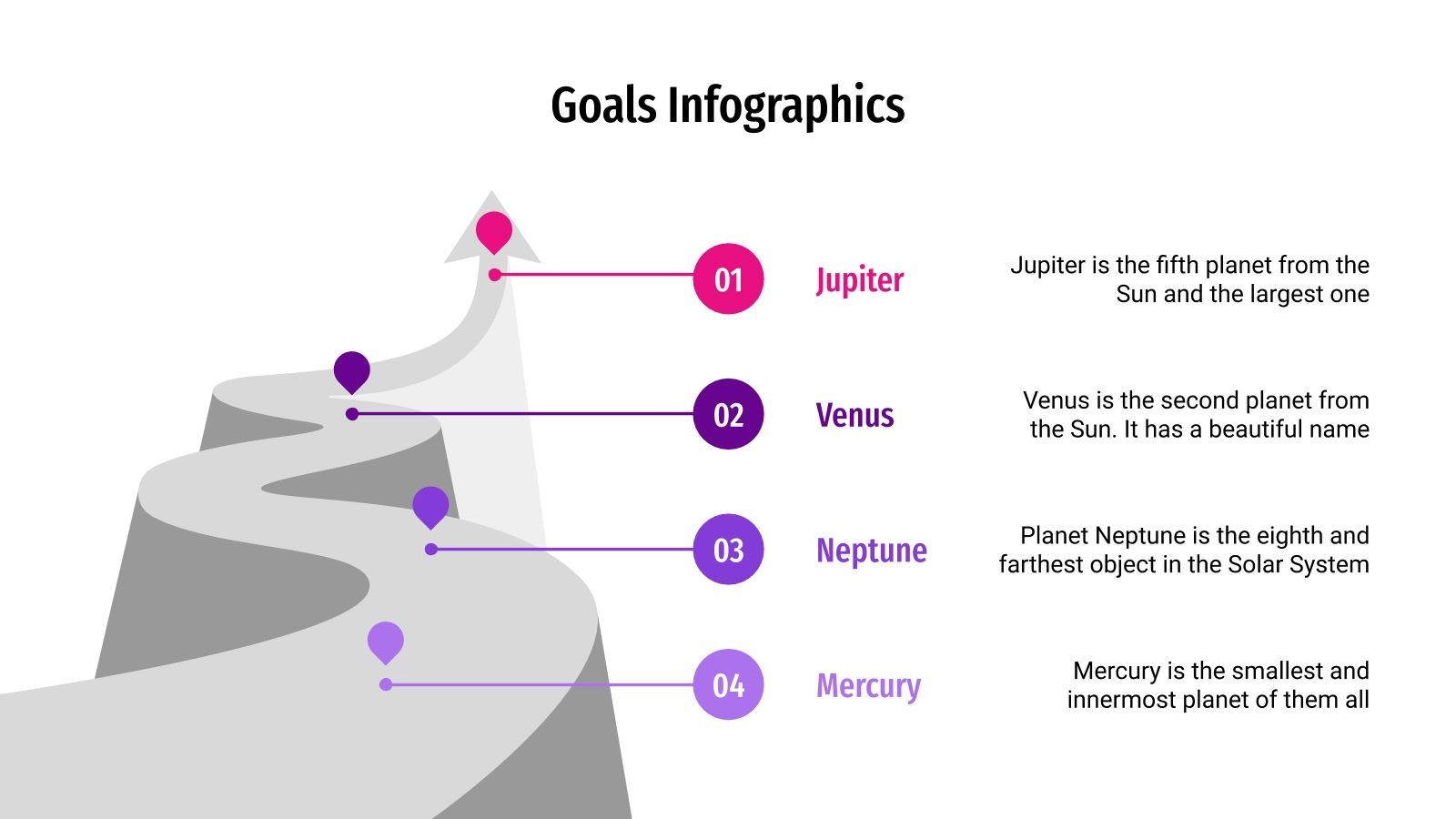 Goals Infographics

01

Jupiter

Jupiter is the fifth planet from the Sun and the largest one

02

Venus

Venus is the second planet from the Sun. It has a beautiful name

03

Neptune

Planet Neptune is the eighth and farthest object in the Solar System

04

Mercury

Mercury is the smallest and innermost planet of them all