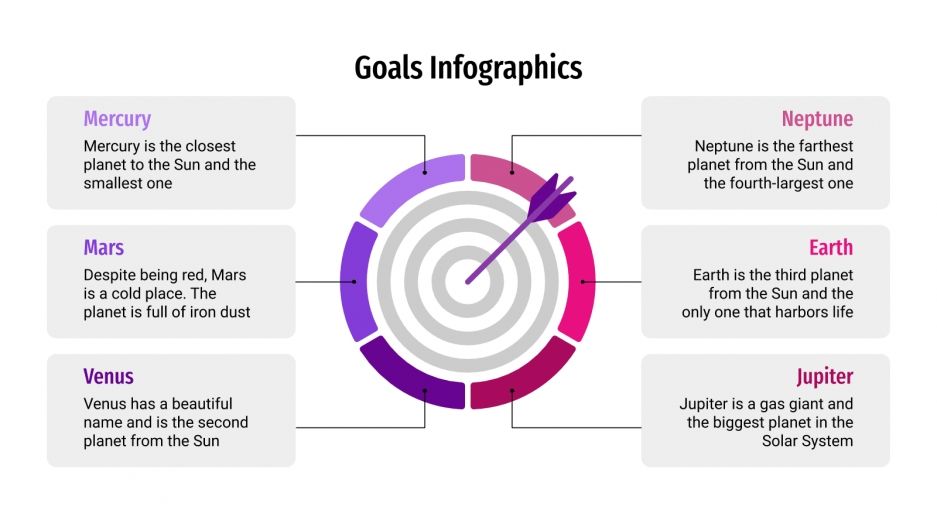 Goals Infographics

Mercury
Mercury is the closest planet to the Sun and the smallest one

Mars
Despite being red, Mars is a cold place. The planet is full of iron dust

Venus
Venus has a beautiful name and is the second planet from the Sun

Neptune
Neptune is the farthest planet from the Sun and the fourth-largest one

Earth
Earth is the third planet from the Sun and the only one that harbors life

Jupiter
Jupiter is a gas giant and the biggest planet in the Solar System