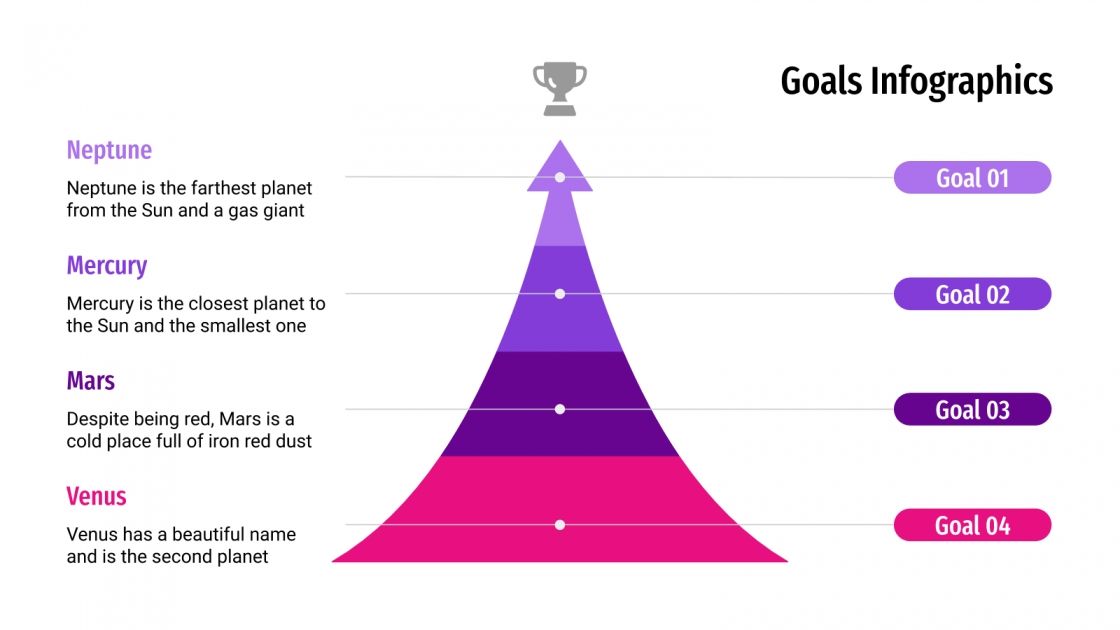 Goals Infographics

Neptune

Neptune is the farthest planet from the Sun and a gas giant

Goal 01

Mercury

Mercury is the closest planet to the Sun and the smallest one

Goal 02

Mars

Despite being red, Mars is a cold place full of iron red dust

Goal 03

Venus

Venus has a beautiful name and is the second planet

Goal 04