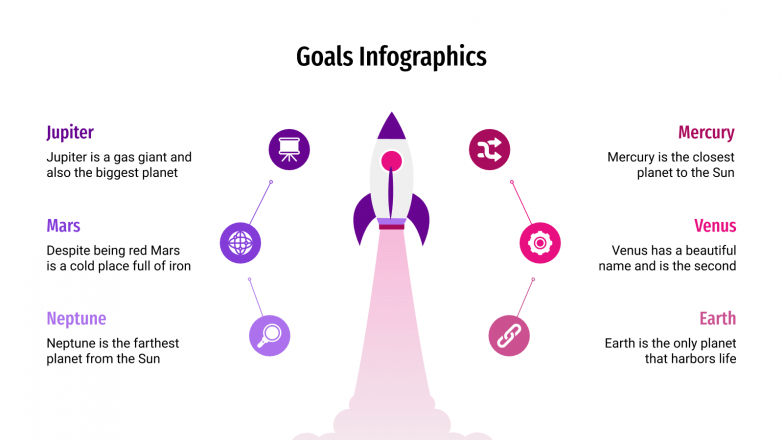 Goals Infographics

Jupiter
Jupiter is a gas giant and also the biggest planet

Mars
Despite being red Mars is a cold place full of iron

Neptune
Neptune is the farthest planet from the Sun

Mercury
Mercury is the closest planet to the Sun

Venus
Venus has a beautiful name and is the second

Earth
Earth is the only planet that harbors life