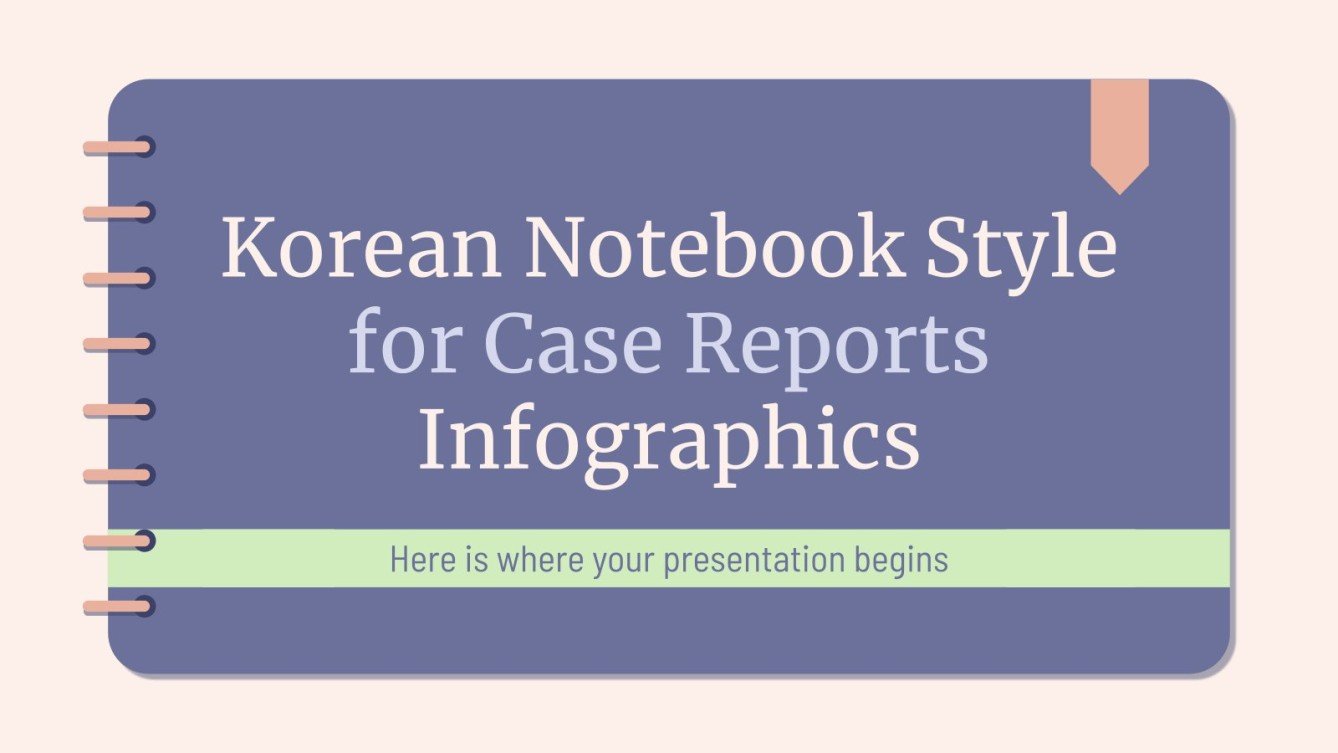 Korean Notebook Style for Case Reports Infographics

Here is where your presentation begins