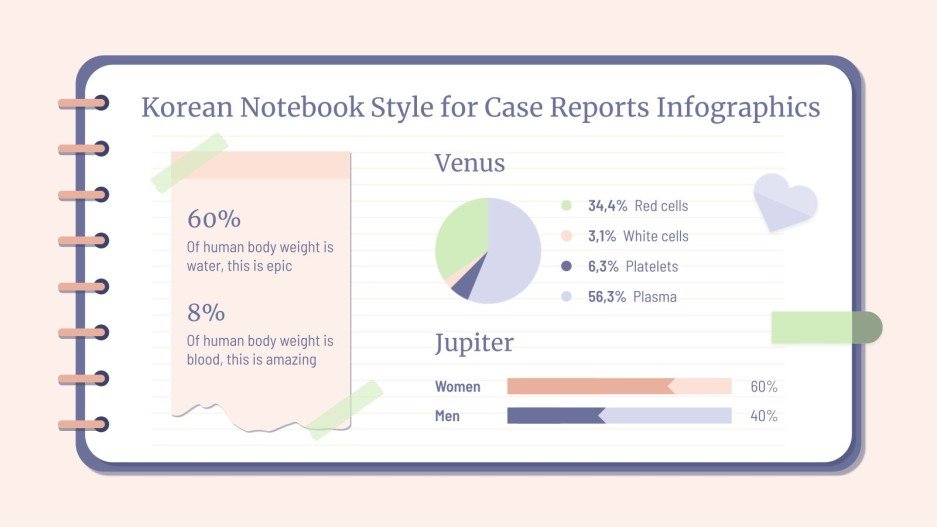 Korean Notebook Style for Case Reports Infographics

60%
Of human body weight is water, this is epic

8%
Of human body weight is blood, this is amazing

Venus

34,4% Red cells
3,1% White cells
6,3% Platelets
56,3% Plasma

Jupiter

Women 60%
Men 40%