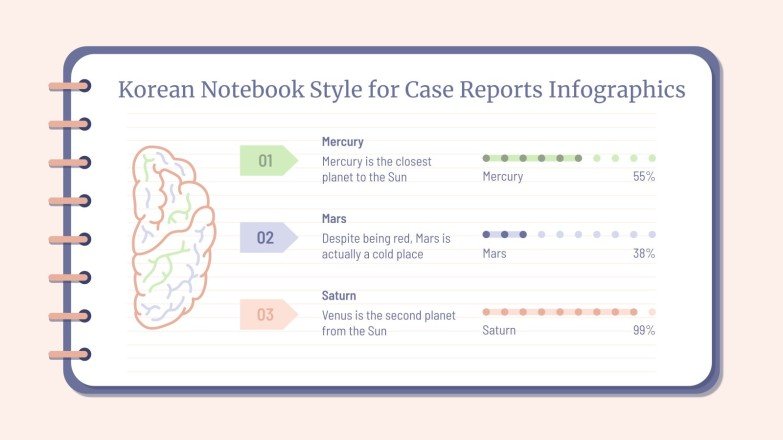 Korean Notebook Style for Case Reports Infographics

01

Mercury

Mercury is the closest planet to the Sun

Mercury

55%

02

Mars

Despite being red, Mars is actually a cold place

Mars

38%

03

Saturn

Venus is the second planet from the Sun

Saturn

99%