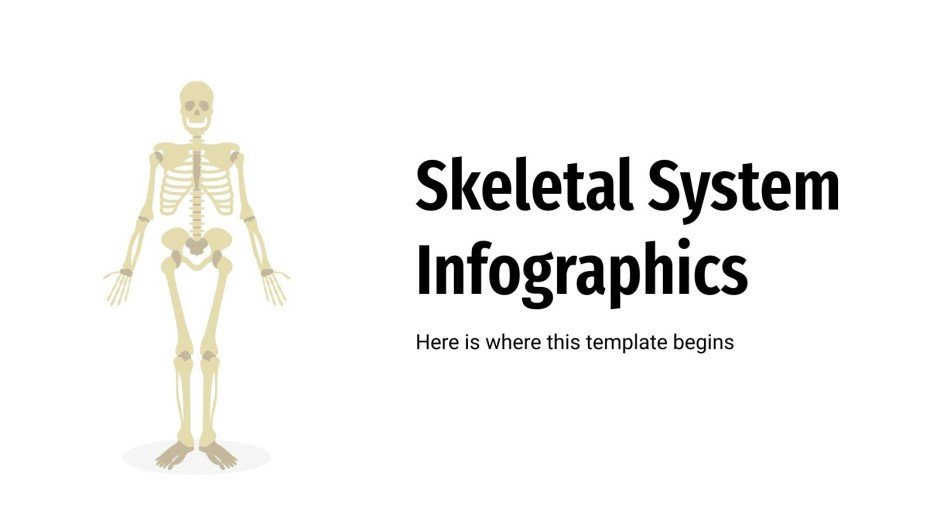 Skeletal System Infographics

Here is where this template begins