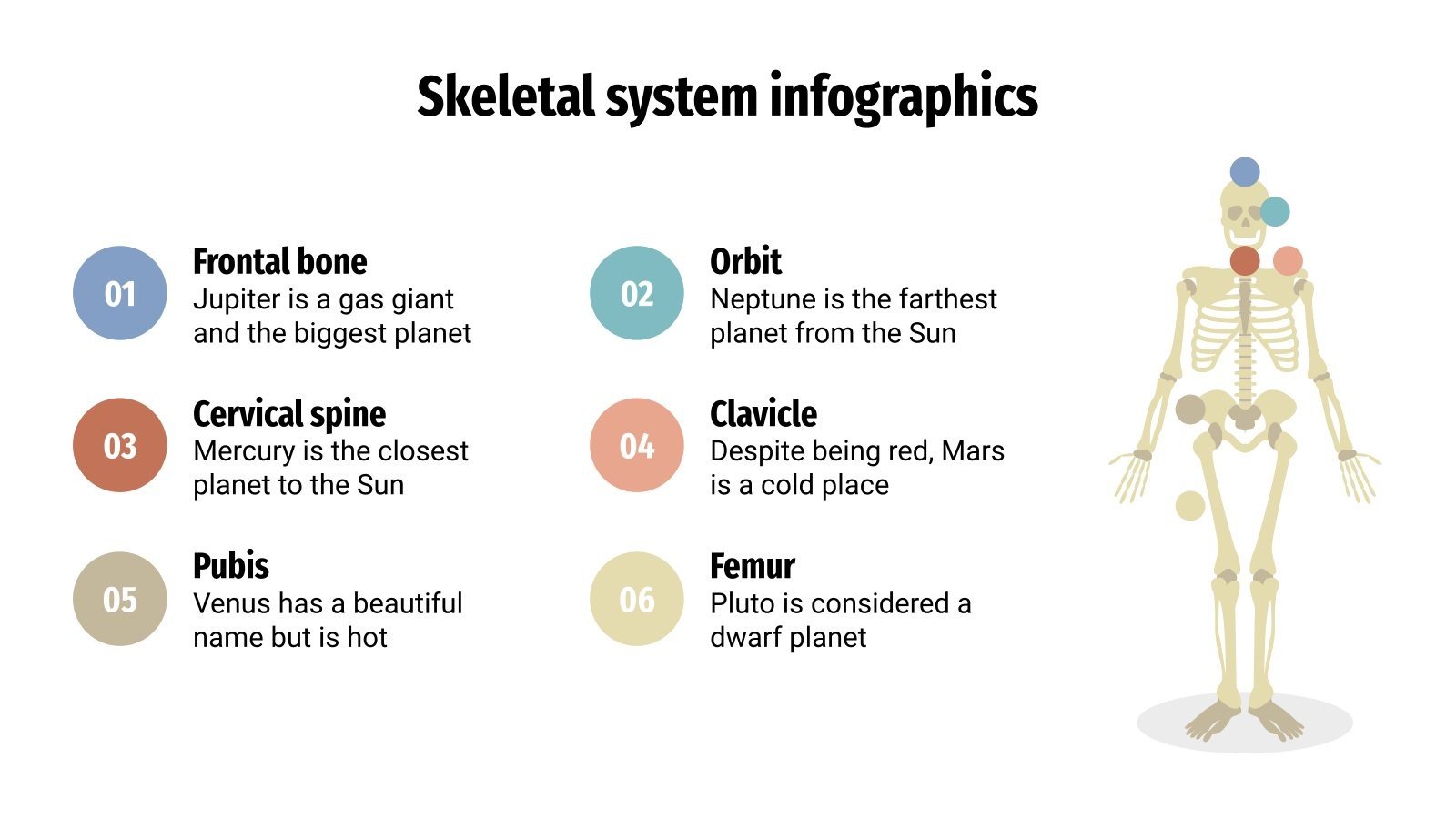 Skeletal system infographics

01
Frontal bone
Jupiter is a gas giant and the biggest planet

02
Orbit
Neptune is the farthest planet from the Sun

03
Cervical spine
Mercury is the closest planet to the Sun

04
Clavicle
Despite being red, Mars is a cold place

05
Pubis
Venus has a beautiful name but is hot

06
Femur
Pluto is considered a dwarf planet