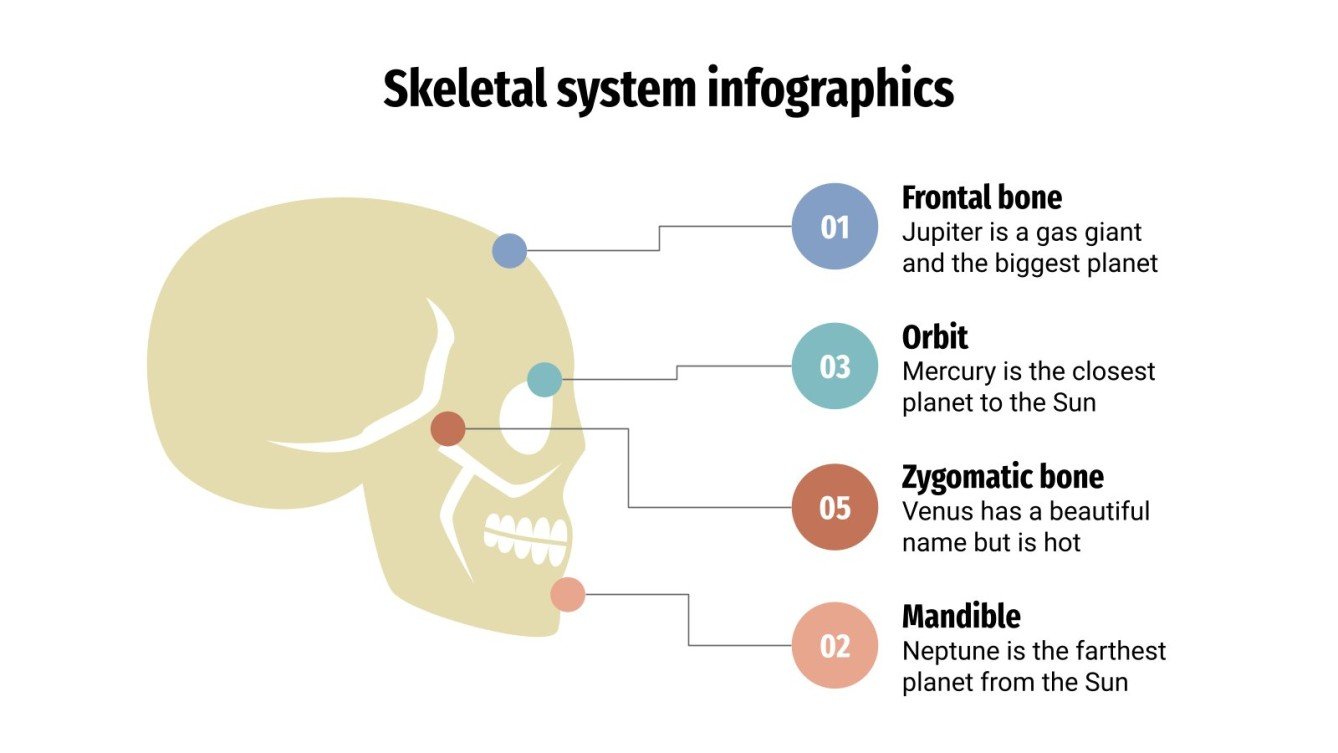 Skeletal system infographics

01
Frontal bone
Jupiter is a gas giant and the biggest planet

03
Orbit
Mercury is the closest planet to the Sun

05
Zygomatic bone
Venus has a beautiful name but is hot

02
Mandible
Neptune is the farthest planet from the Sun