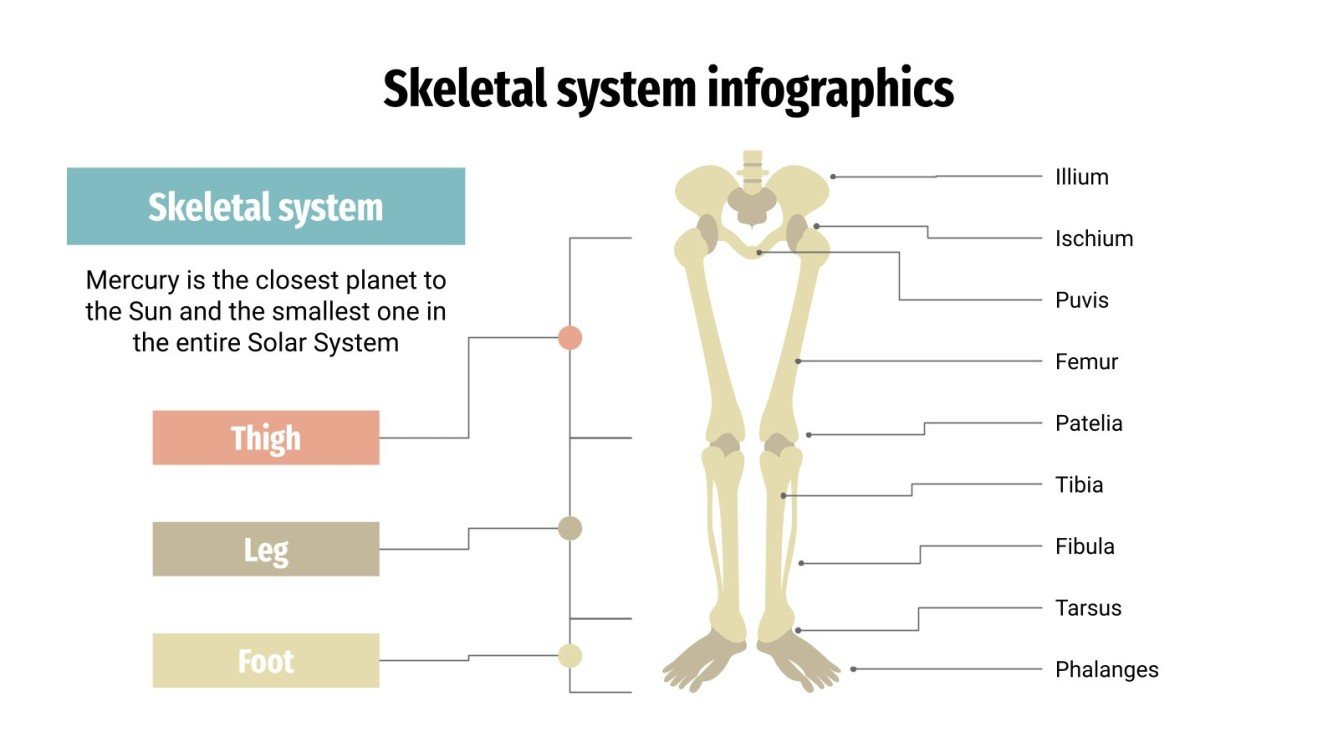 Skeletal system infographics

Skeletal system

Mercury is the closest planet to the Sun and the smallest one in the entire Solar System

Thigh

Leg

Foot

Illium

Ischium

Puvis

Femur

Patelia

Tibia

Fibula

Tarsus

Phalanges