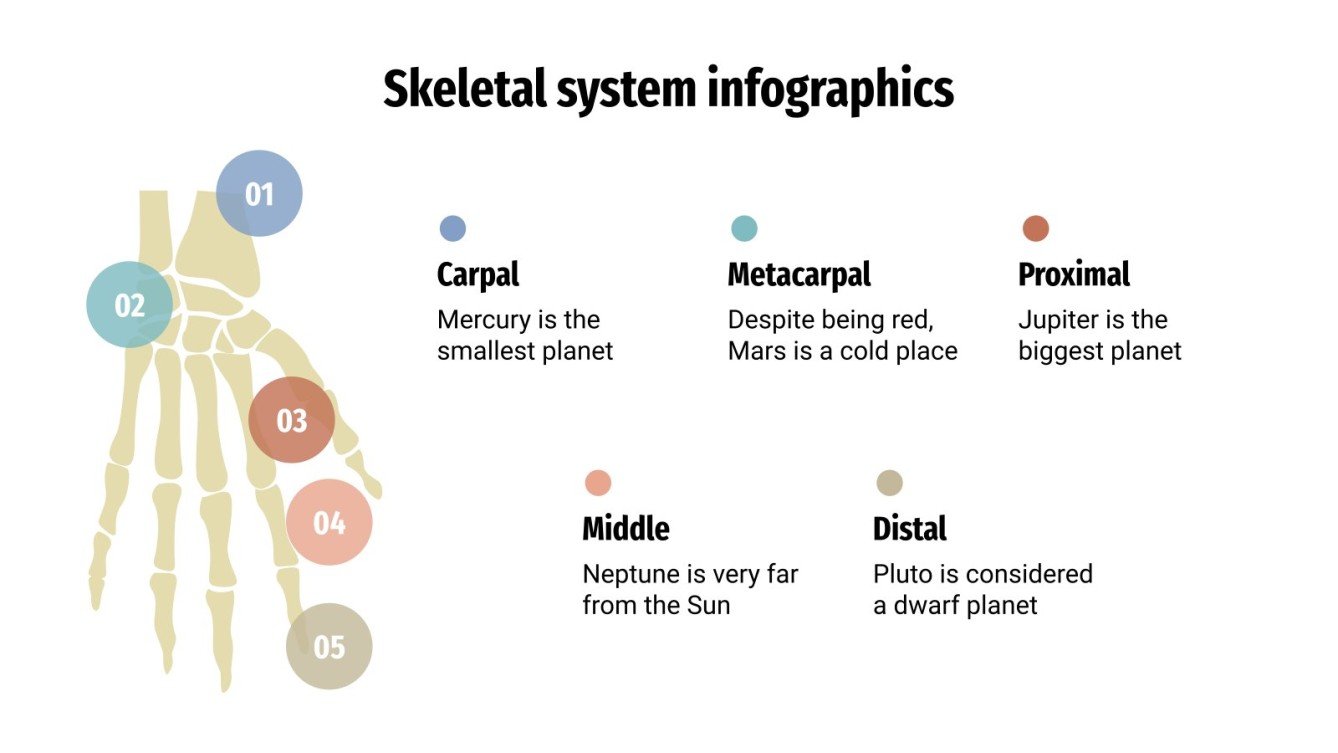 Skeletal system infographics

01

02

03

04

05

Carpal
Mercury is the smallest planet

Metacarpal
Despite being red, Mars is a cold place

Proximal
Jupiter is the biggest planet

Middle
Neptune is very far from the Sun

Distal
Pluto is considered a dwarf planet