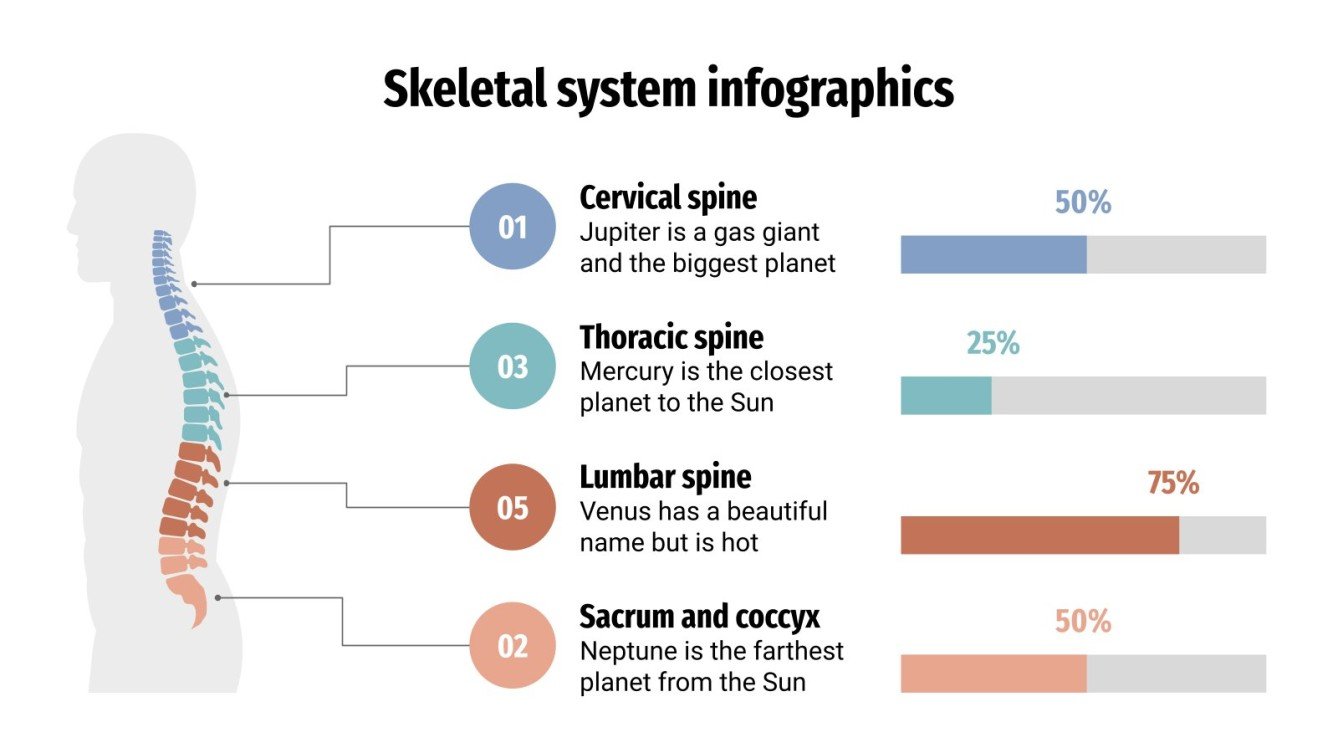 Skeletal system infographics

01
Cervical spine
Jupiter is a gas giant and the biggest planet
50%

03
Thoracic spine
Mercury is the closest planet to the Sun
25%

05
Lumbar spine
Venus has a beautiful name but is hot
75%

02
Sacrum and coccyx
Neptune is the farthest planet from the Sun
50%