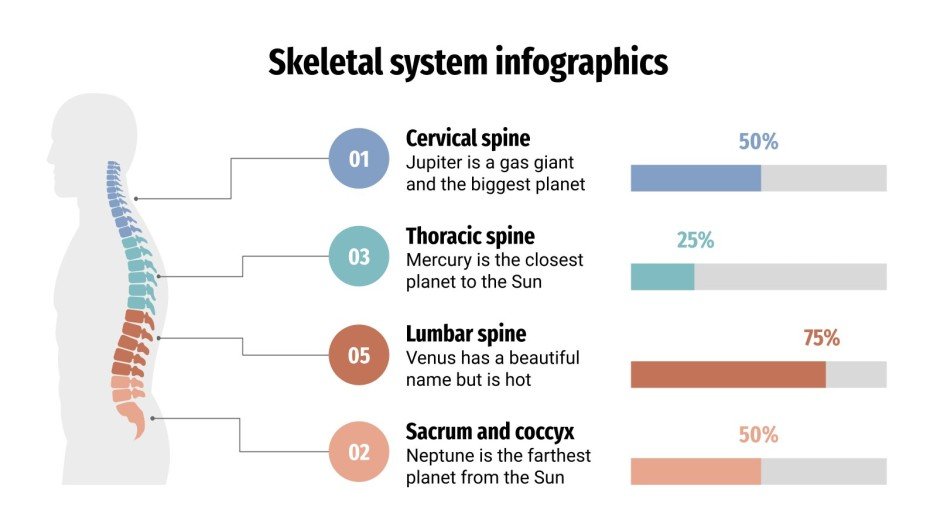 Skeletal system infographics

01
Cervical spine
Jupiter is a gas giant and the biggest planet
50%

03
Thoracic spine
Mercury is the closest planet to the Sun
25%

05
Lumbar spine
Venus has a beautiful name but is hot
75%

02
Sacrum and coccyx
Neptune is the farthest planet from the Sun
50%