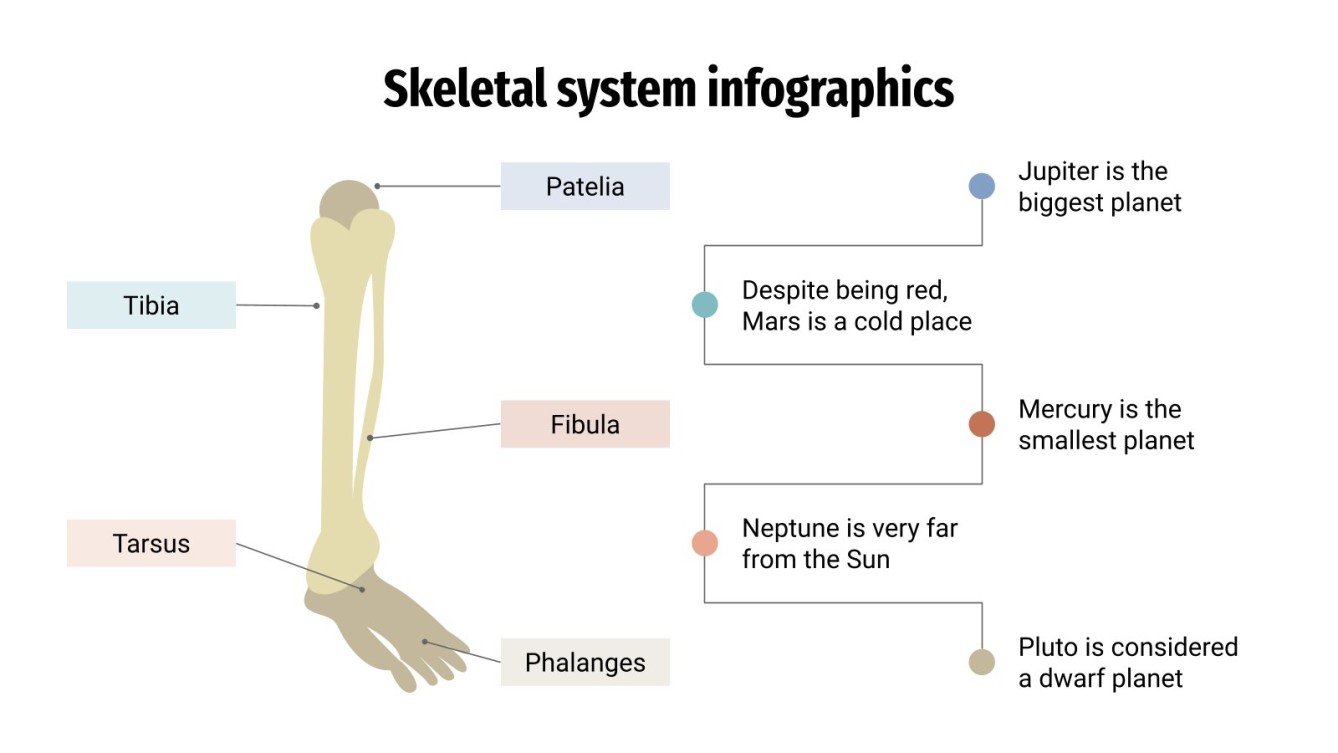 Skeletal system infographics

Patelia

Tibia

Fibula

Tarsus

Phalanges

Jupiter is the biggest planet

Despite being red, Mars is a cold place

Mercury is the smallest planet

Neptune is very far from the Sun

Pluto is considered a dwarf planet