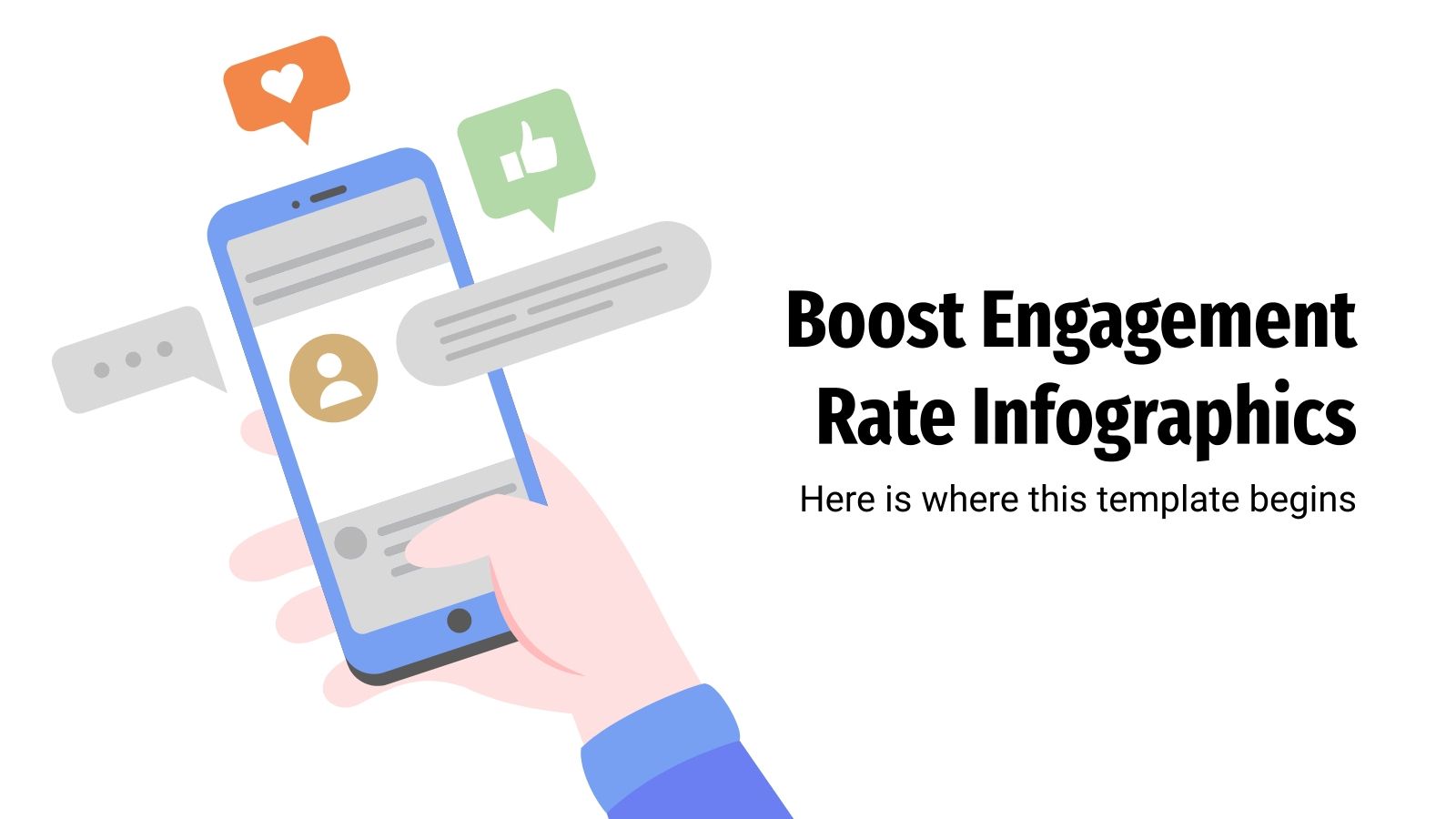 Boost Engagement Rate Infographics

Here is where this template begins