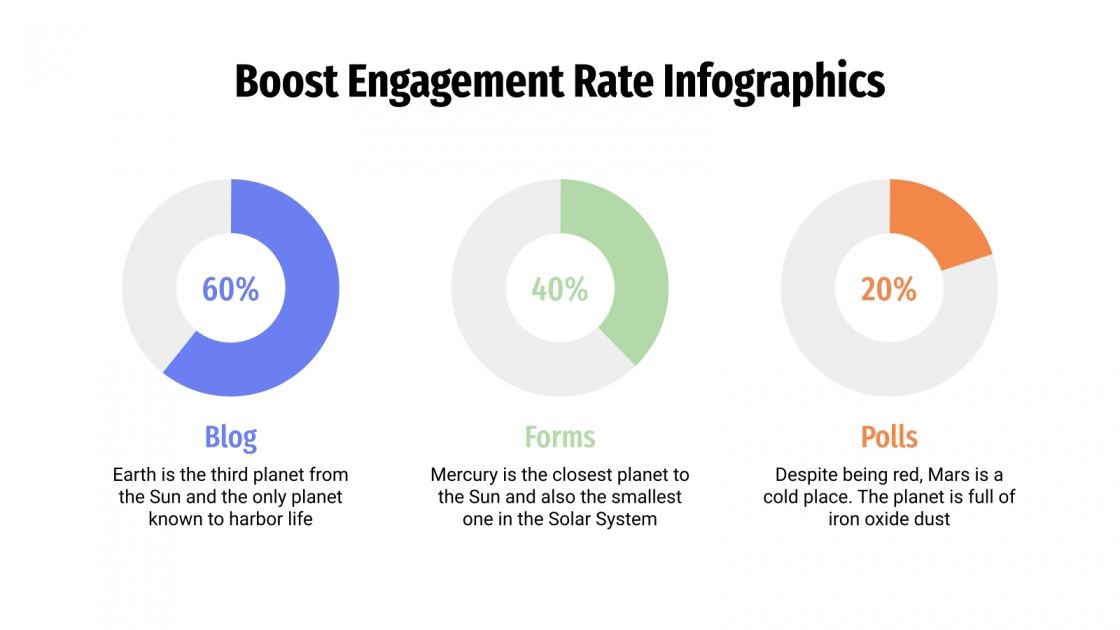 Boost Engagement Rate Infographics

60%

Blog

Earth is the third planet from the Sun and the only planet known to harbor life

40%

Forms

Mercury is the closest planet to the Sun and also the smallest one in the Solar System

20%

Polls

Despite being red, Mars is a cold place. The planet is full of iron oxide dust