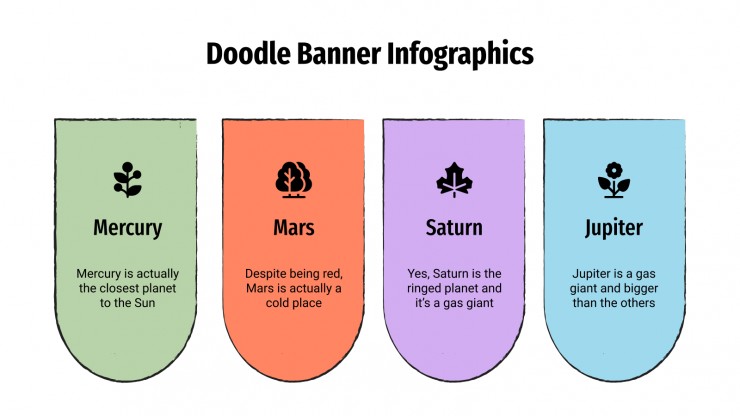 Doodle Banner Infographics

Mercury

Mercury is actually the closest planet to the Sun

Mars

Despite being red, Mars is actually a cold place

Saturn

Yes, Saturn is the ringed planet and it's a gas giant

Jupiter

Jupiter is a gas giant and bigger than the others