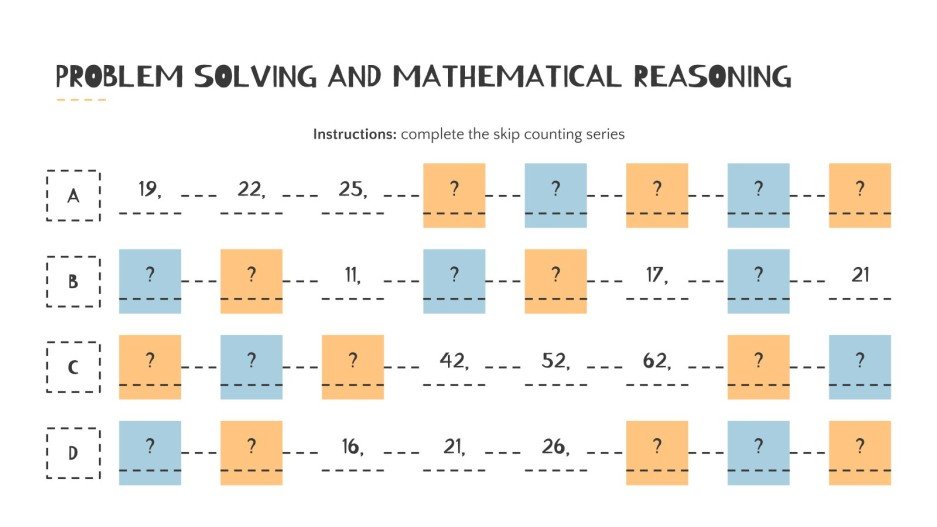 PROBLEM SOLVING AND MATHEMATICAL REASONING

Instructions: complete the skip counting series

A 19, 22, 25, ? ? ? ? ?

B ? ? 11, ? ? 17, ? 21

C ? ? ? 42, 52, 62, ? ?

D ? ? 16, 21, 26, ? ? ?