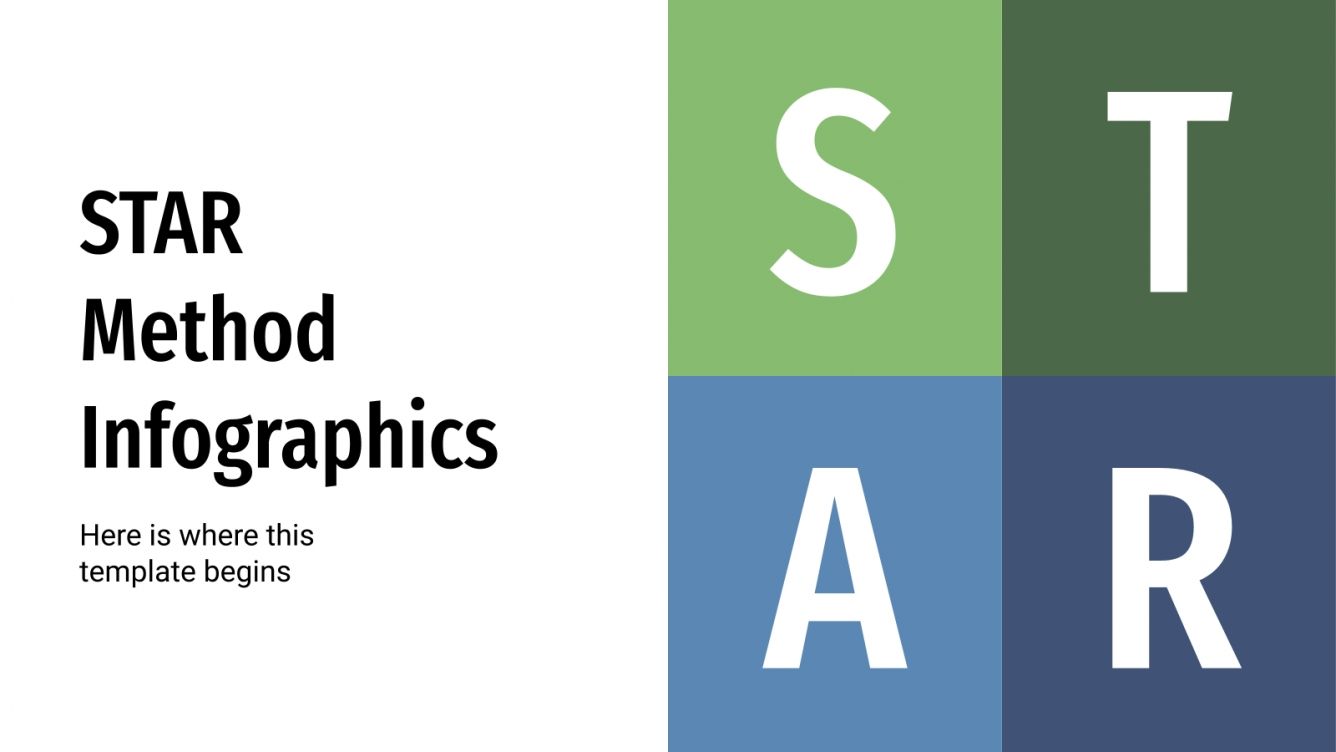 STAR Method Infographics

Here is where this template begins

S

T

A

R