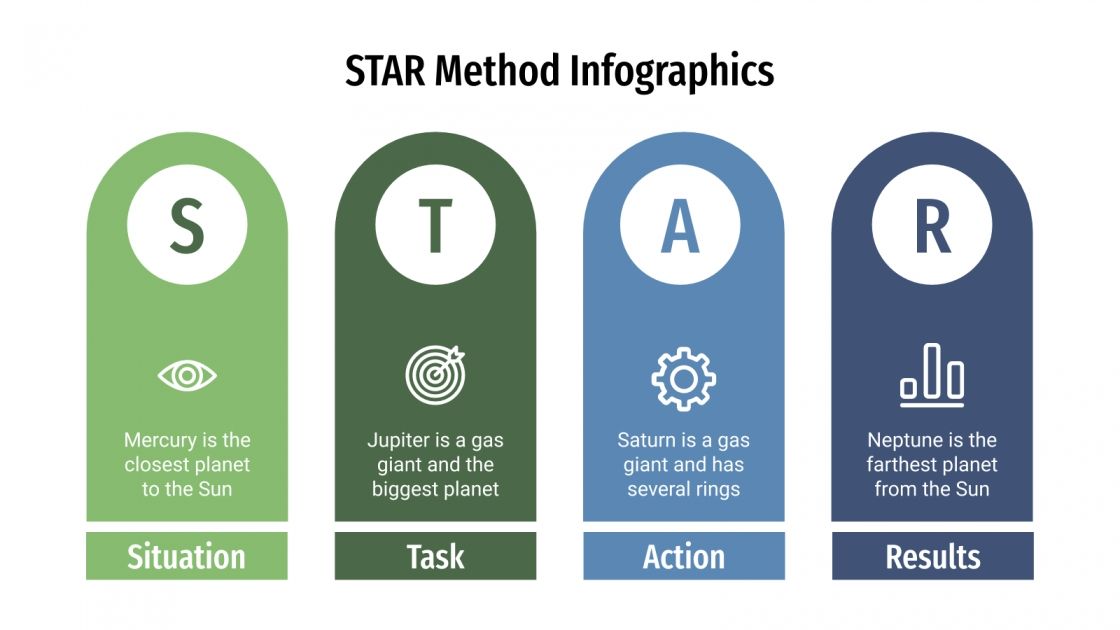 STAR Method Infographics

S

Mercury is the closest planet to the Sun

Situation

T

Jupiter is a gas giant and the biggest planet

Task

A

Saturn is a gas giant and has several rings

Action

R

Neptune is the farthest planet from the Sun

Results