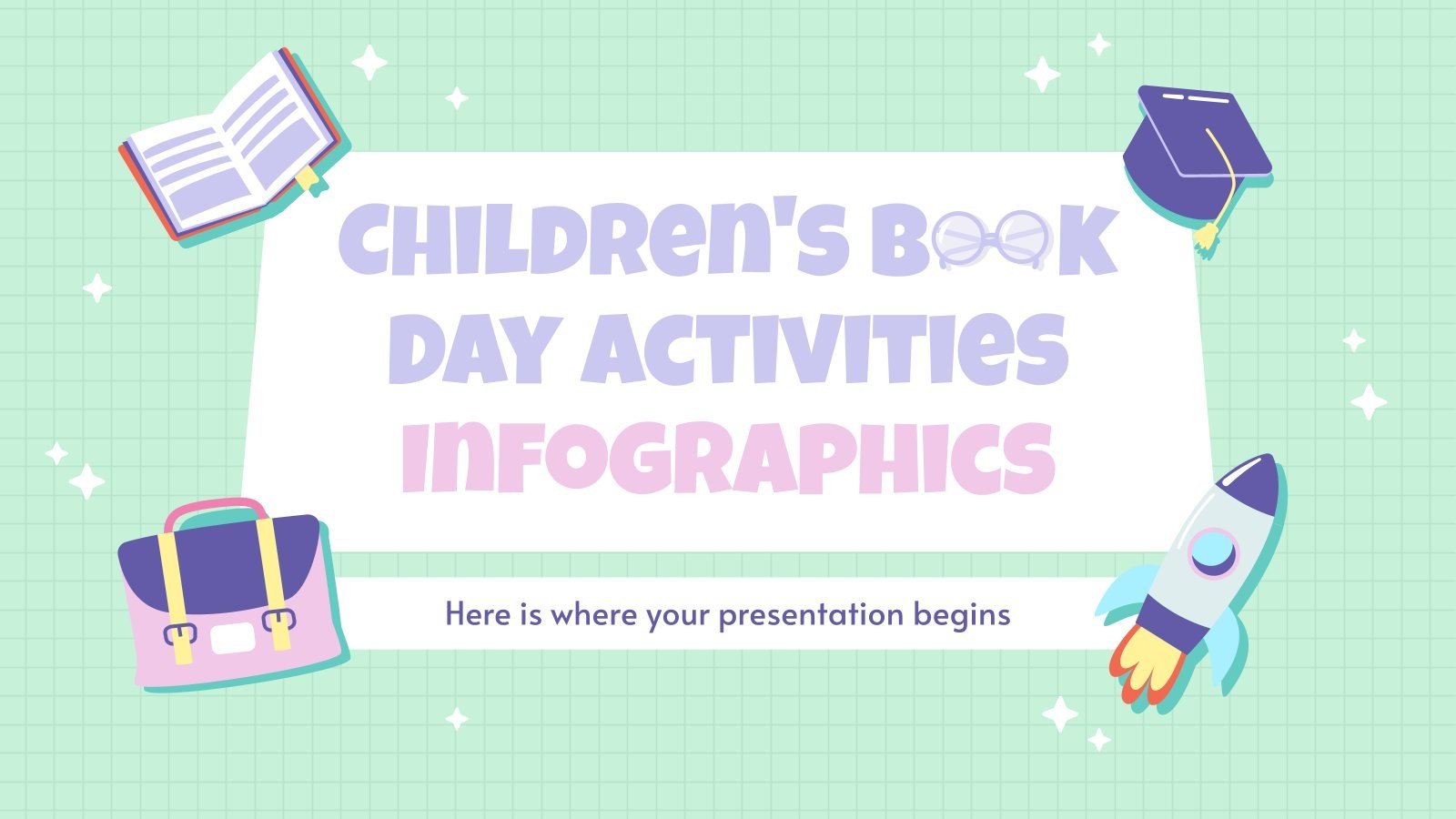 CHILDREN'S BOOK DAY ACTIVITIES INFOGRAPHICS

Here is where your presentation begins