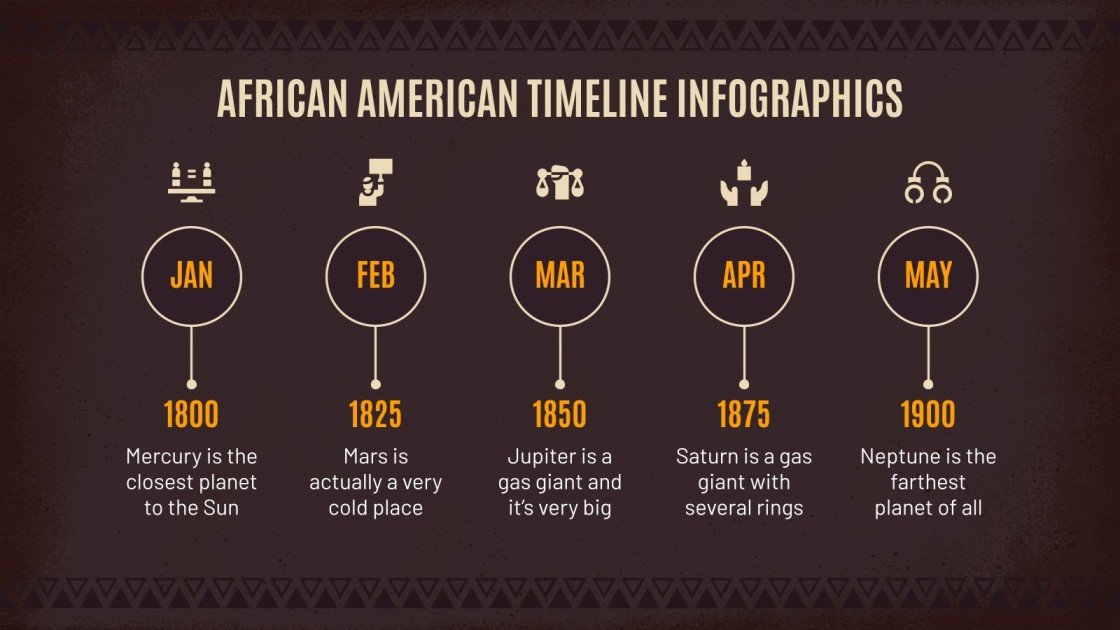 AFRICAN AMERICAN TIMELINE INFOGRAPHICS

JAN

1800

Mercury is the closest planet to the Sun

FEB

1825

Mars is actually a very cold place

MAR

1850

Jupiter is a gas giant and it's very big

APR

1875

Saturn is a gas giant with several rings

MAY

1900

Neptune is the farthest planet of all