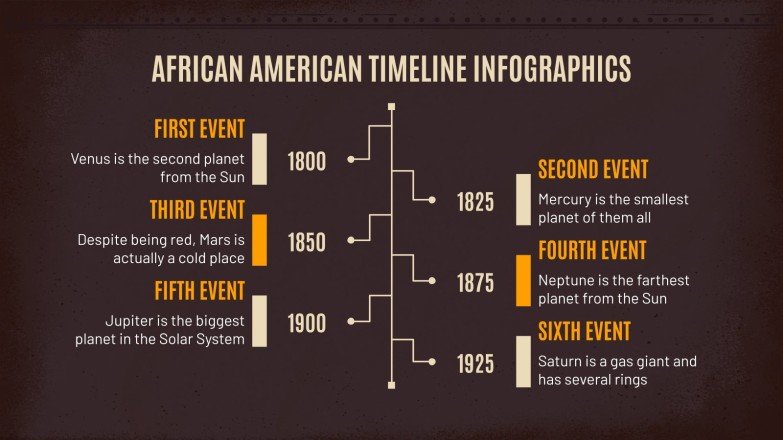 AFRICAN AMERICAN TIMELINE INFOGRAPHICS

FIRST EVENT
Venus is the second planet from the Sun

1800

SECOND EVENT
Mercury is the smallest planet of them all

1825

THIRD EVENT
Despite being red, Mars is actually a cold place

1850

FOURTH EVENT
Neptune is the farthest planet from the Sun

1875

FIFTH EVENT
Jupiter is the biggest planet in the Solar System

1900

SIXTH EVENT
Saturn is a gas giant and has several rings

1925