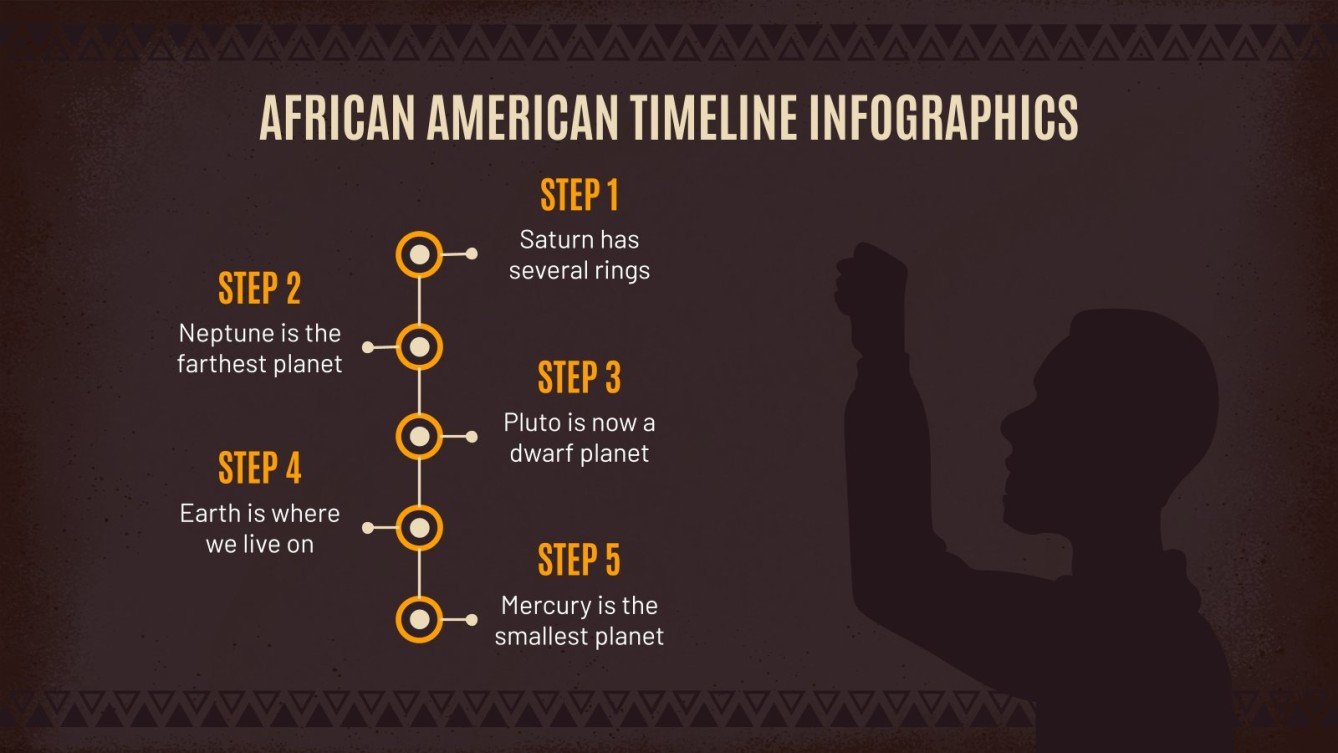 AFRICAN AMERICAN TIMELINE INFOGRAPHICS

STEP 1
Saturn has several rings

STEP 2
Neptune is the farthest planet

STEP 3
Pluto is now a dwarf planet

STEP 4
Earth is where we live on

STEP 5
Mercury is the smallest planet