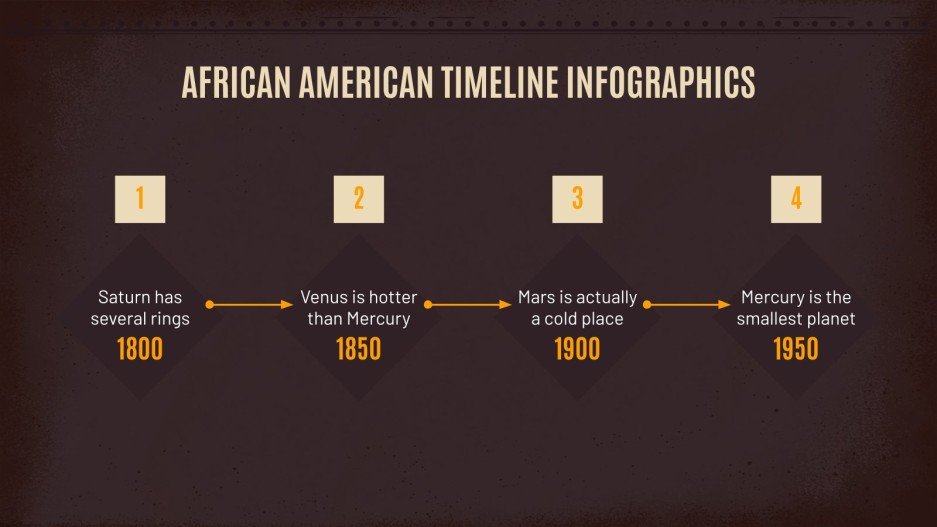 AFRICAN AMERICAN TIMELINE INFOGRAPHICS

1

Saturn has several rings

1800

2

Venus is hotter than Mercury

1850

3

Mars is actually a cold place

1900

4

Mercury is the smallest planet

1950