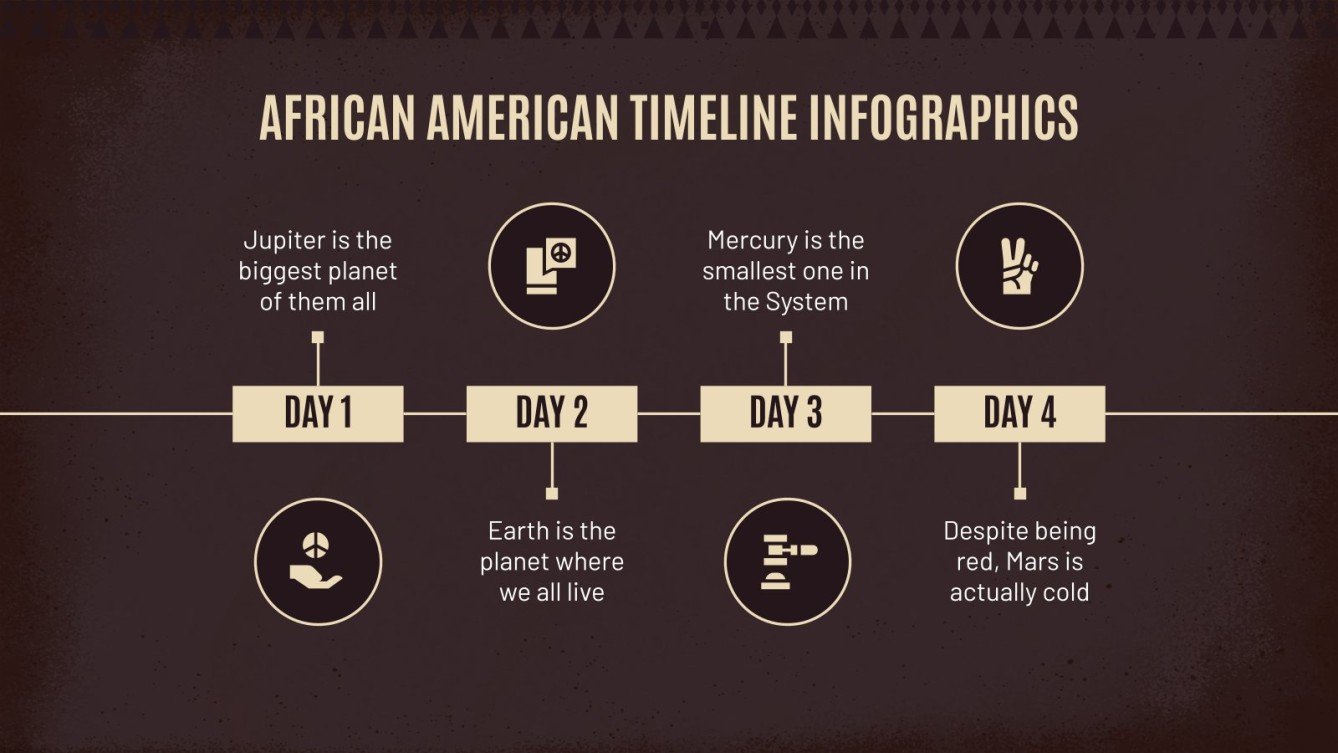 AFRICAN AMERICAN TIMELINE INFOGRAPHICS

Jupiter is the biggest planet of them all

DAY 1

DAY 2

Earth is the planet where we all live

Mercury is the smallest one in the System

DAY 3

DAY 4

Despite being red, Mars is actually cold