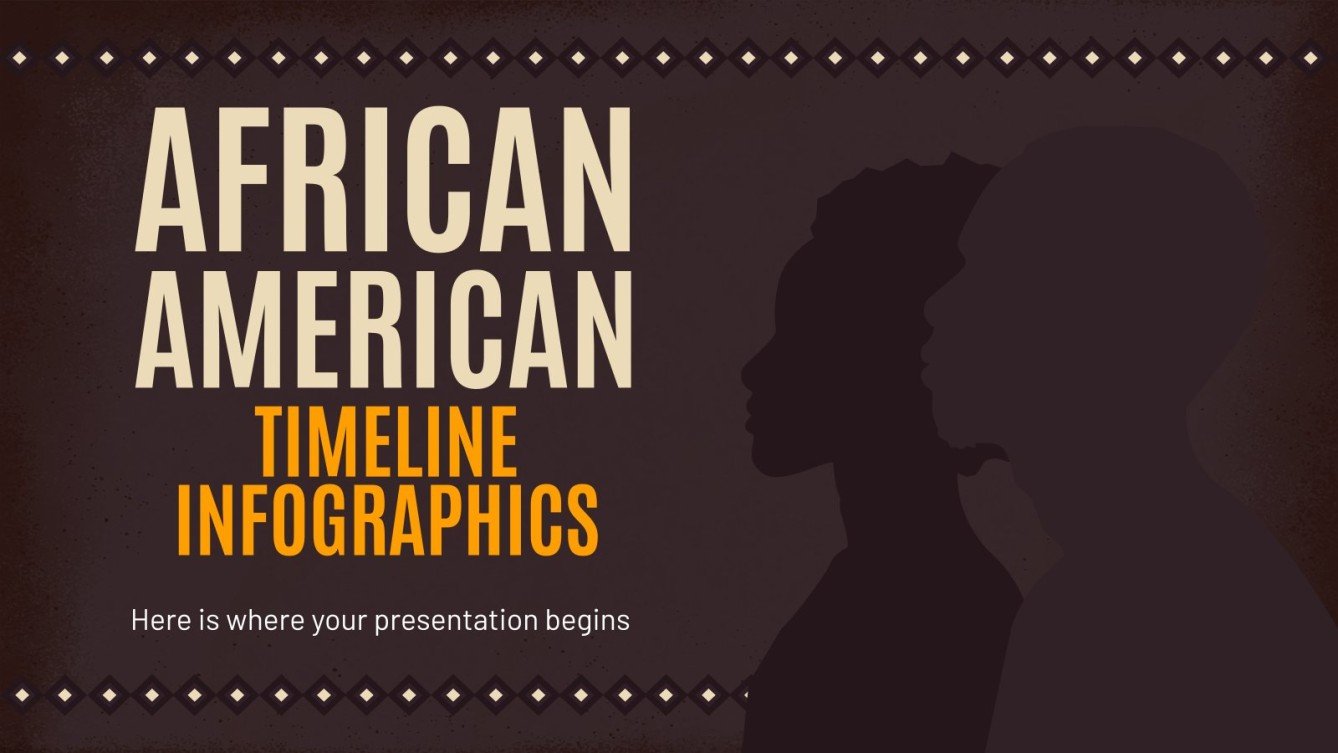 AFRICAN AMERICAN
TIMELINE INFOGRAPHICS

Here is where your presentation begins