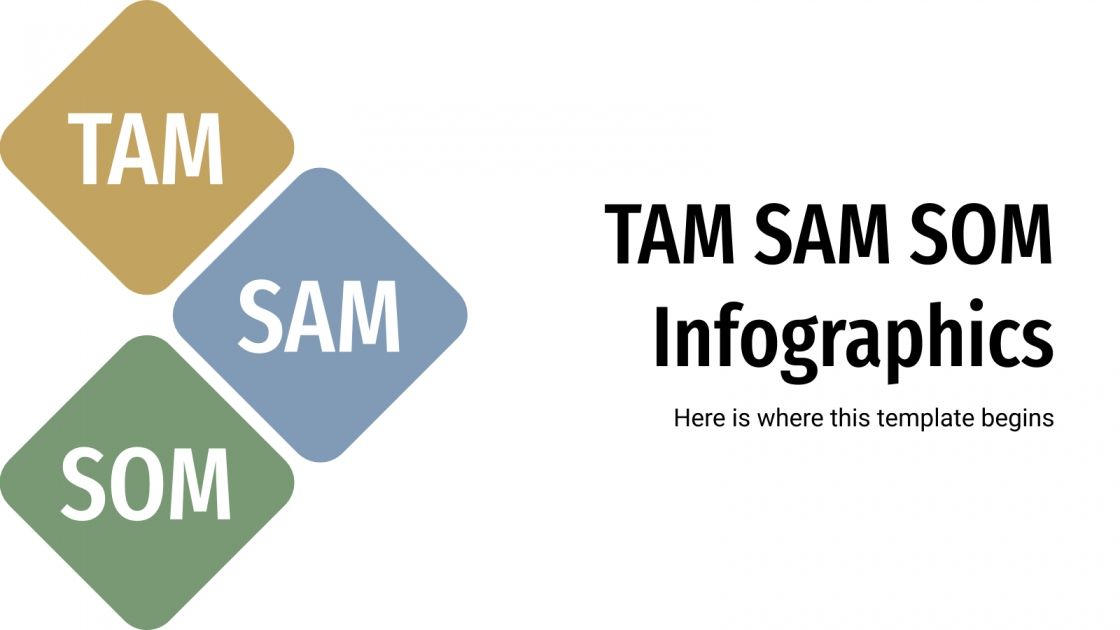 TAM

SAM

SOM

TAM SAM SOM Infographics

Here is where this template begins