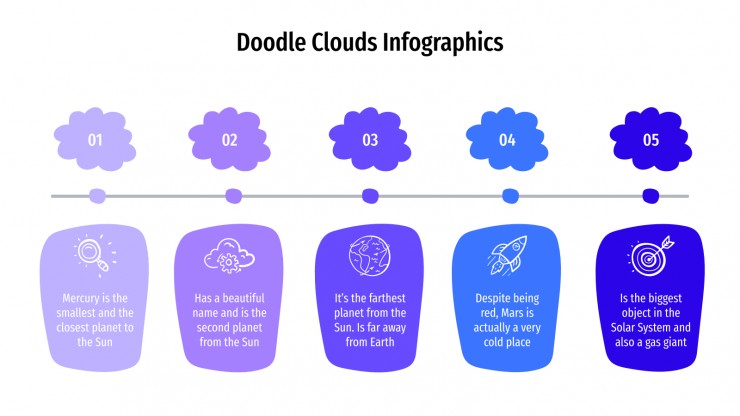 Doodle Clouds Infographics

01

02

03

04

05

Mercury is the smallest and the closest planet to the Sun

Has a beautiful name and is the second planet from the Sun

It's the farthest planet from the Sun. Is far away from Earth

Despite being red, Mars is actually a very cold place

Is the biggest object in the Solar System and also a gas giant