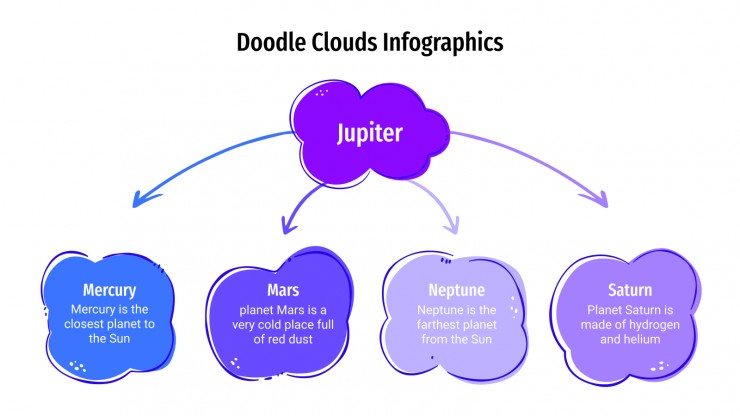 Doodle Clouds Infographics

Jupiter

Mercury
Mercury is the closest planet to the Sun

Mars
planet Mars is a very cold place full of red dust

Neptune
Neptune is the farthest planet from the Sun

Saturn
Planet Saturn is made of hydrogen and helium