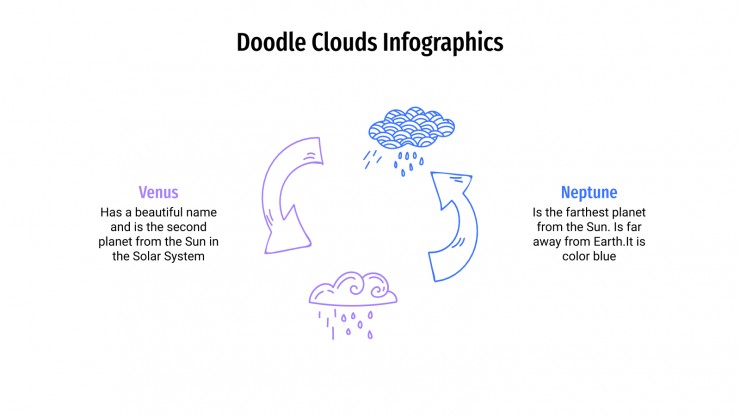 Doodle Clouds Infographics

Venus
Has a beautiful name and is the second planet from the Sun in the Solar System

Neptune
Is the farthest planet from the Sun. Is far away from Earth.It is color blue