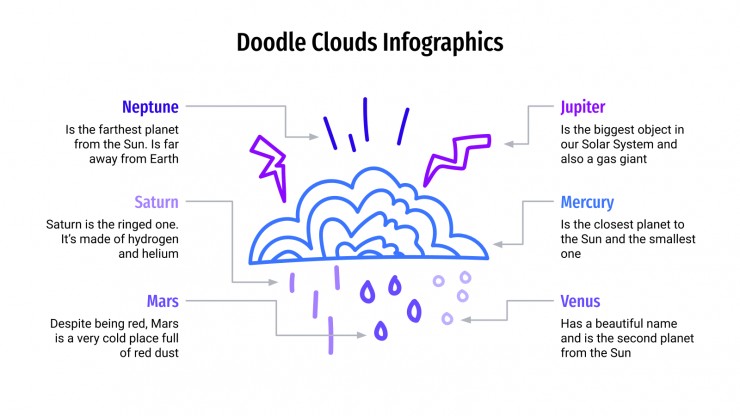 Doodle Clouds Infographics

Neptune

Is the farthest planet from the Sun. Is far away from Earth

Saturn

Saturn is the ringed one. It's made of hydrogen and helium

Mars

Despite being red, Mars is a very cold place full of red dust

Jupiter

Is the biggest object in our Solar System and also a gas giant

Mercury

Is the closest planet to the Sun and the smallest one

Venus

Has a beautiful name and is the second planet from the Sun