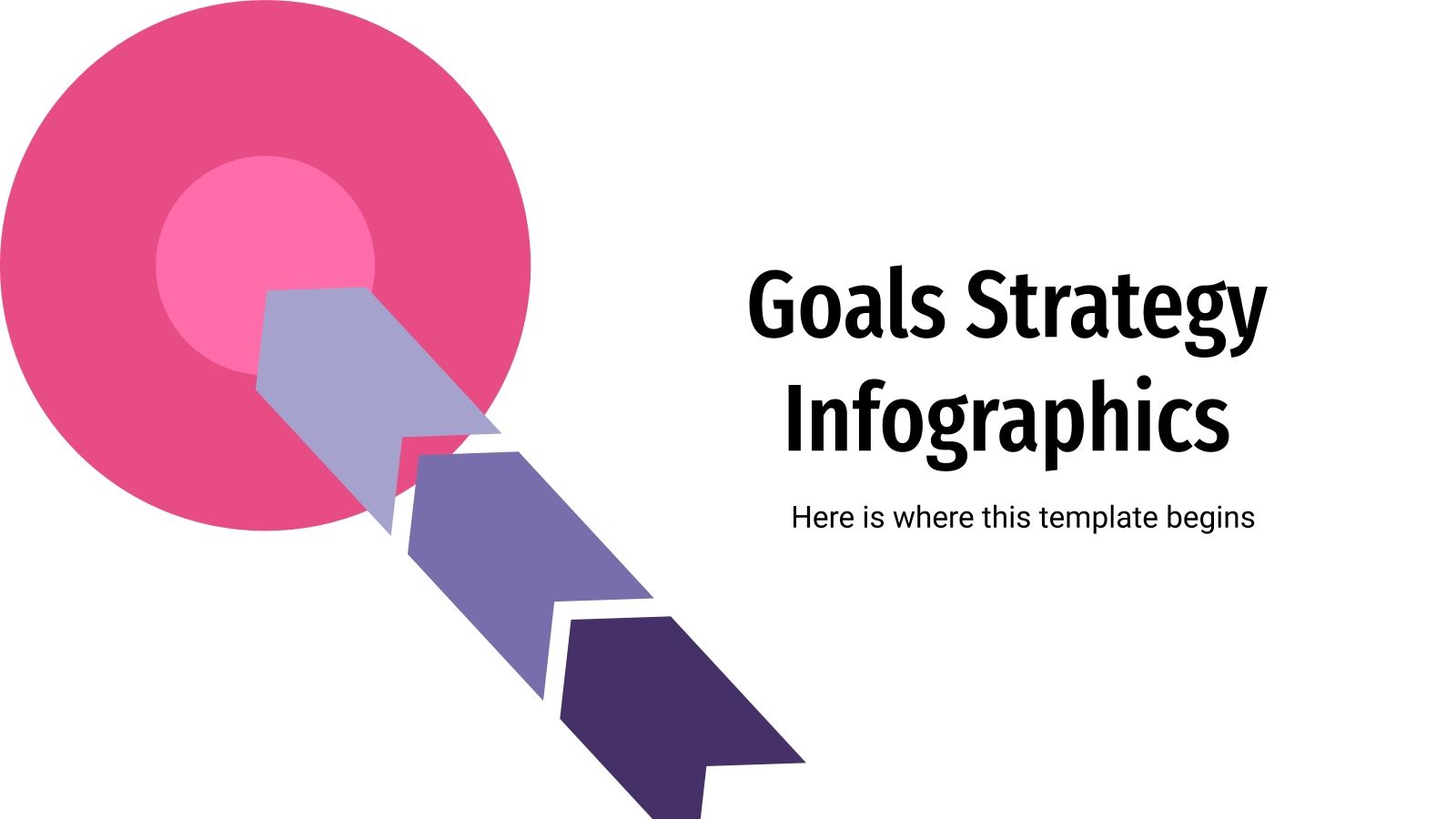 Goals Strategy Infographics

Here is where this template begins