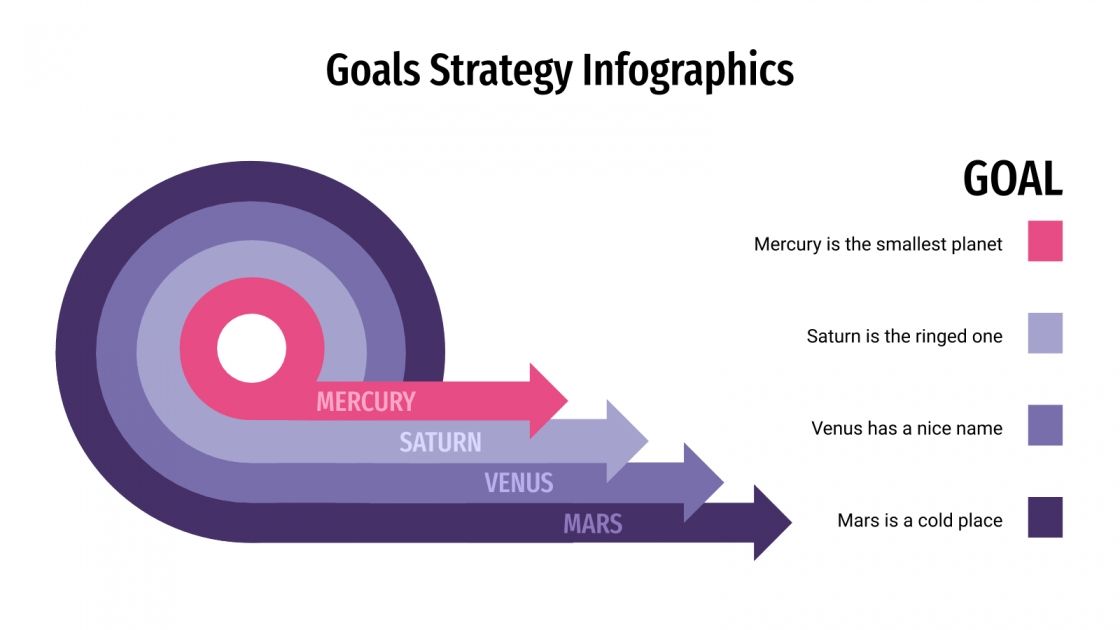 Goals Strategy Infographics

MERCURY
SATURN
VENUS
MARS

GOAL

Mercury is the smallest planet

Saturn is the ringed one

Venus has a nice name

Mars is a cold place