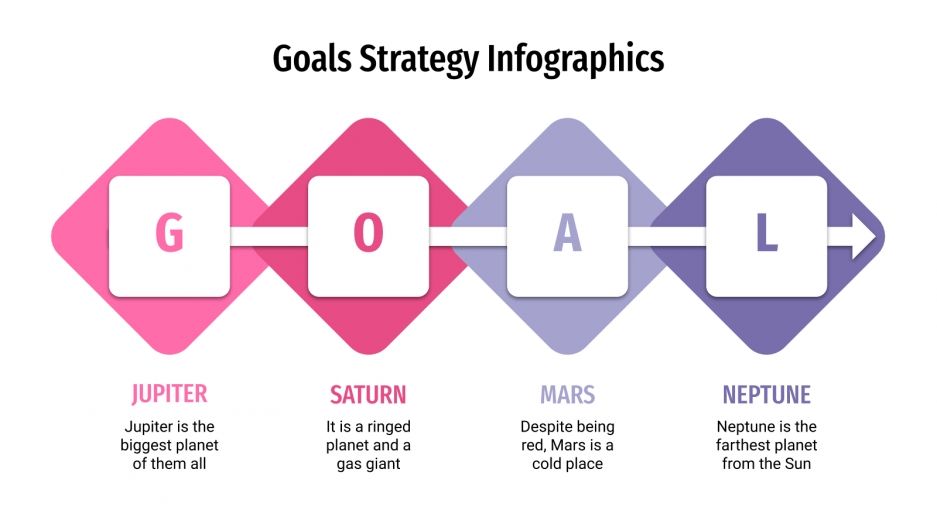 Goals Strategy Infographics

G

O

A

L

JUPITER
Jupiter is the biggest planet of them all

SATURN
It is a ringed planet and a gas giant

MARS
Despite being red, Mars is a cold place

NEPTUNE
Neptune is the farthest planet from the Sun