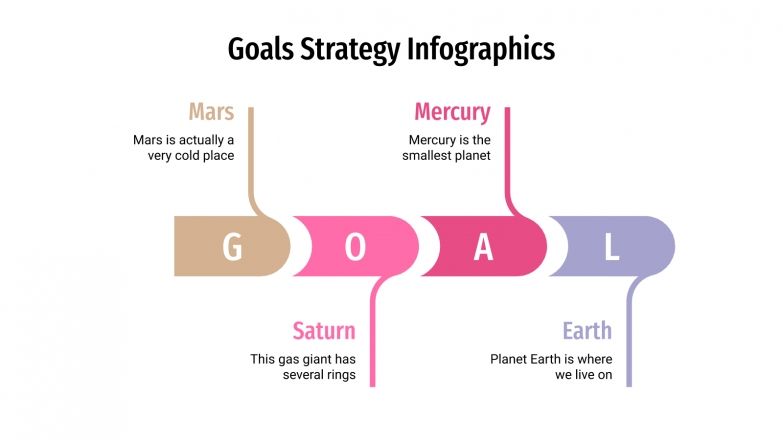 Goals Strategy Infographics

Mars
Mars is actually a very cold place

Mercury
Mercury is the smallest planet

G O A L

Saturn
This gas giant has several rings

Earth
Planet Earth is where we live on