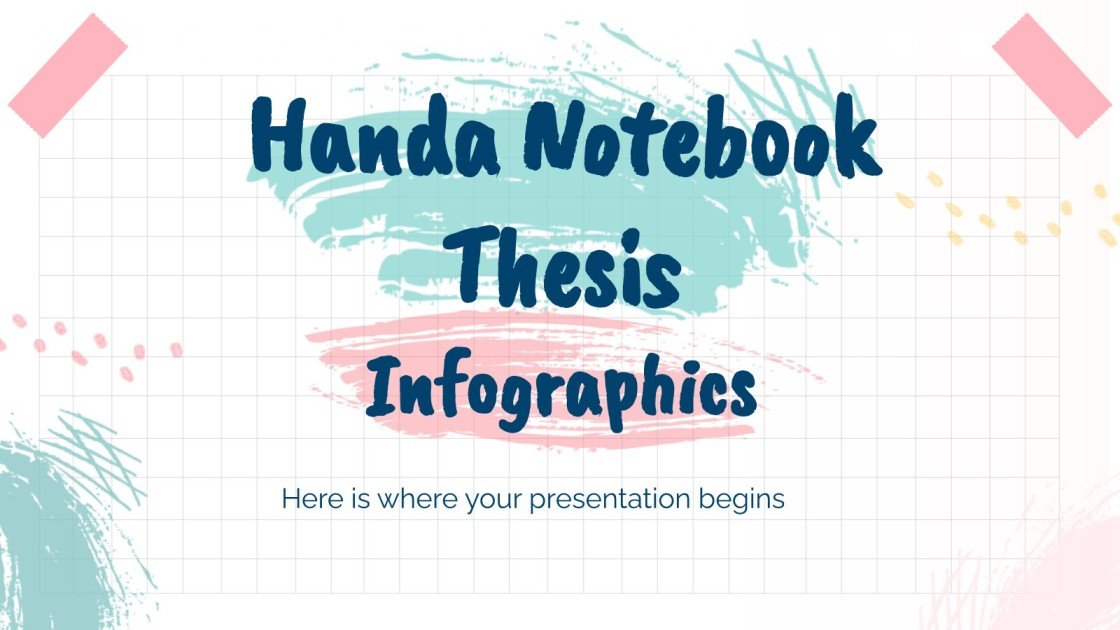 Handa Notebook Thesis

Infographics

Here is where your presentation begins