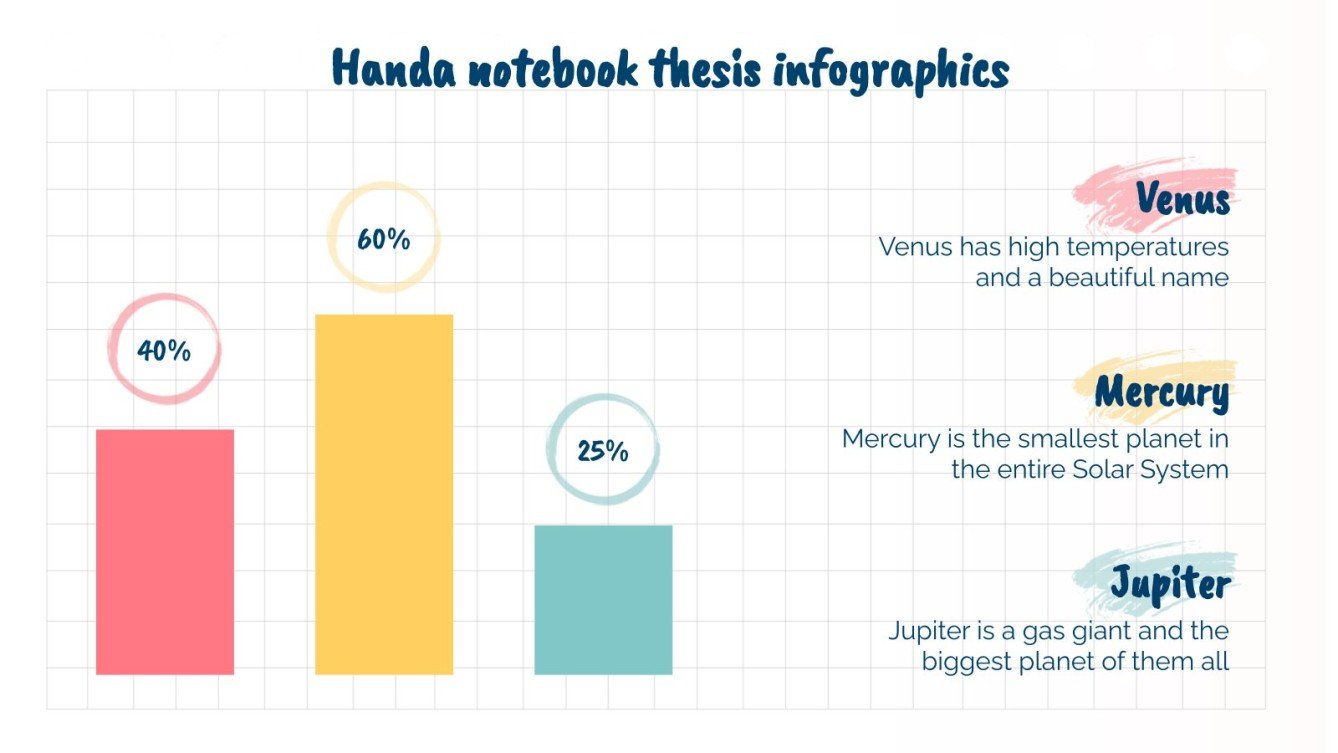 Handa notebook thesis infographics

40%

60%

25%

Venus

Venus has high temperatures and a beautiful name

Mercury

Mercury is the smallest planet in the entire Solar System

Jupiter

Jupiter is a gas giant and the biggest planet of them all