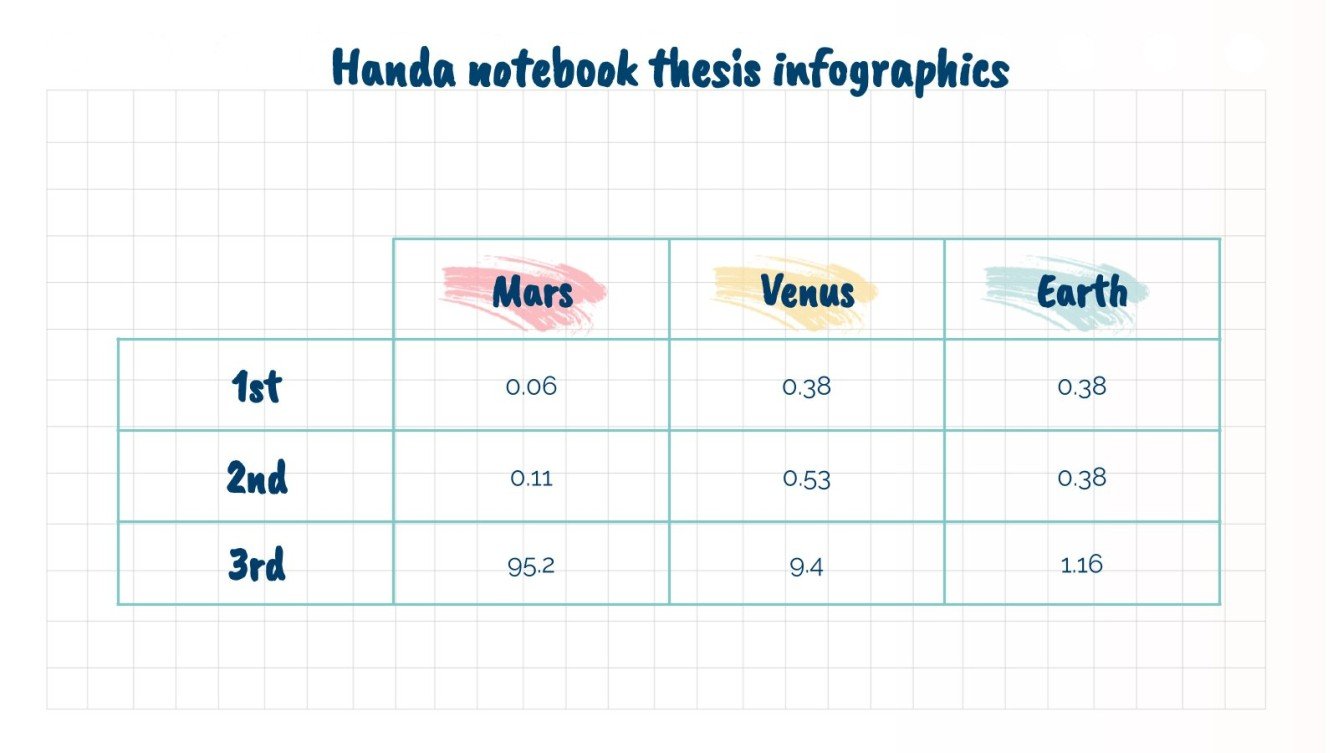 Handa notebook thesis infographics

| | Mars | Venus | Earth |
|---|---|---|---|
| 1st | 0.06 | 0.38 | 0.38 |
| 2nd | 0.11 | 0.53 | 0.38 |
| 3rd | 95.2 | 9.4 | 1.16 |